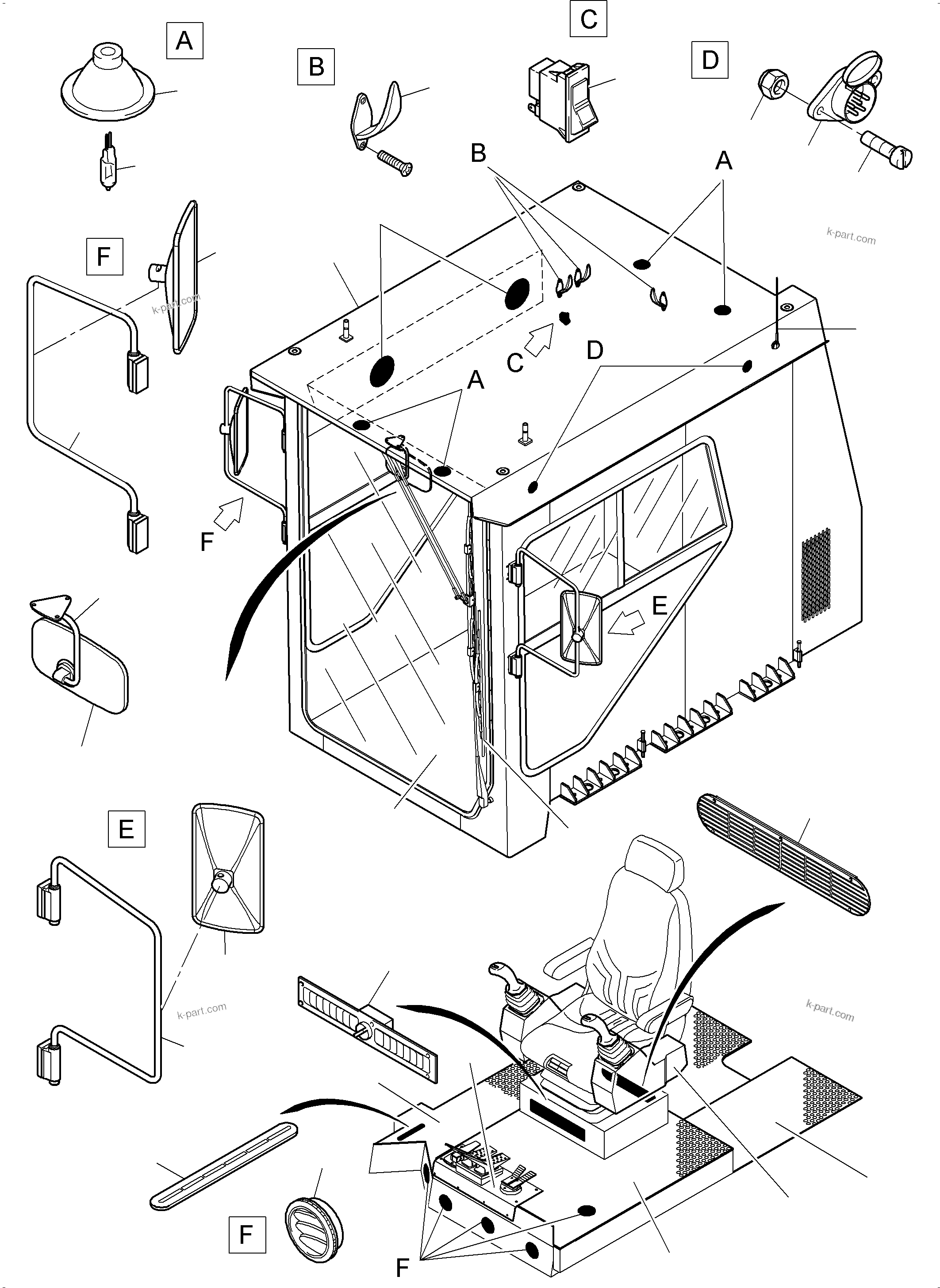 A

B

C

D

B

A

k-part.com

F

k-part.com

C

D

A

F

E

E

k-part.com

k-part.com

F

F