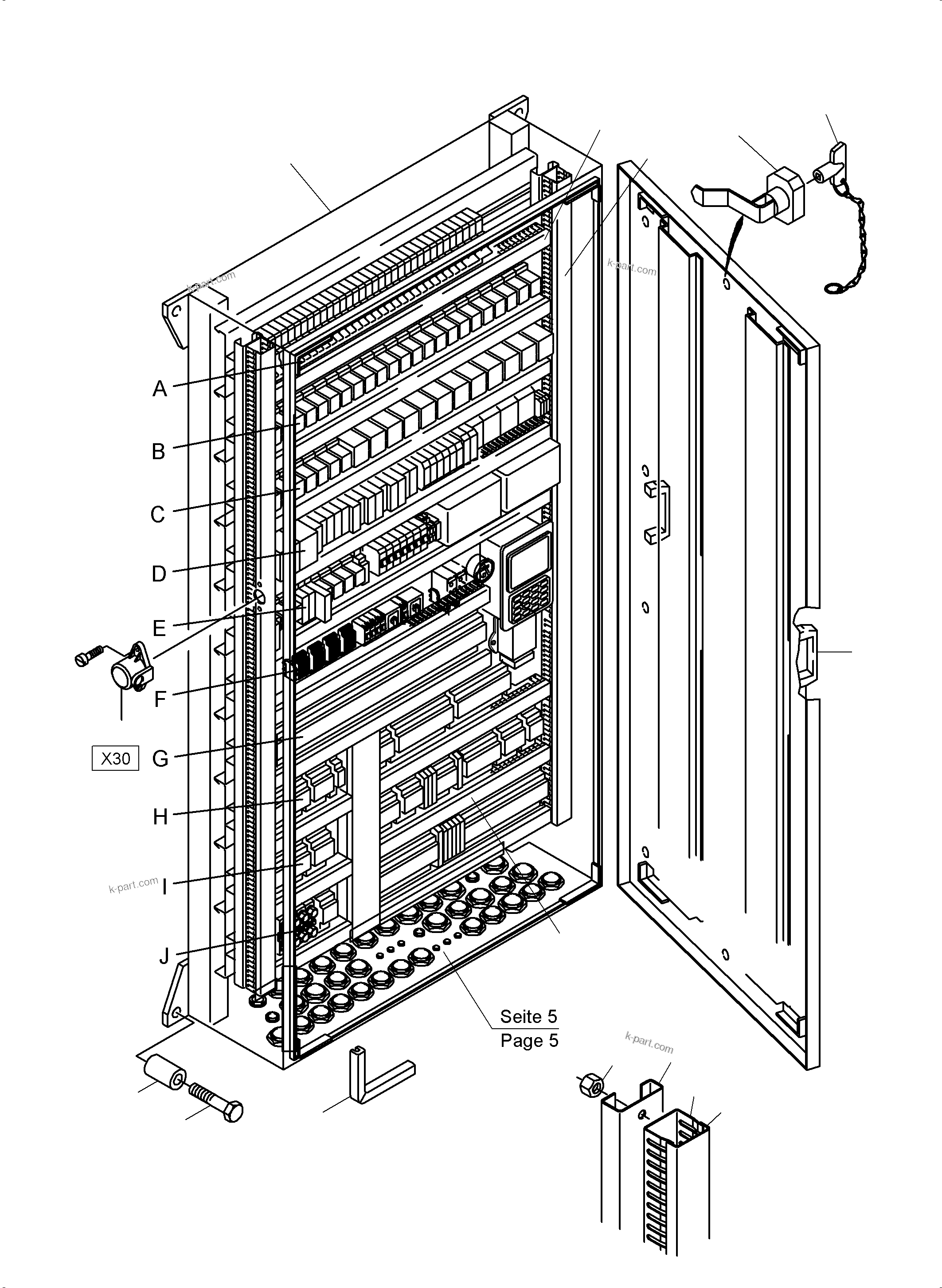 k-part.com

k-part.com

A

B

C

D

E

F

X30

G

H

I

k-part.com

J

Seite 5
Page 5

k-part.com