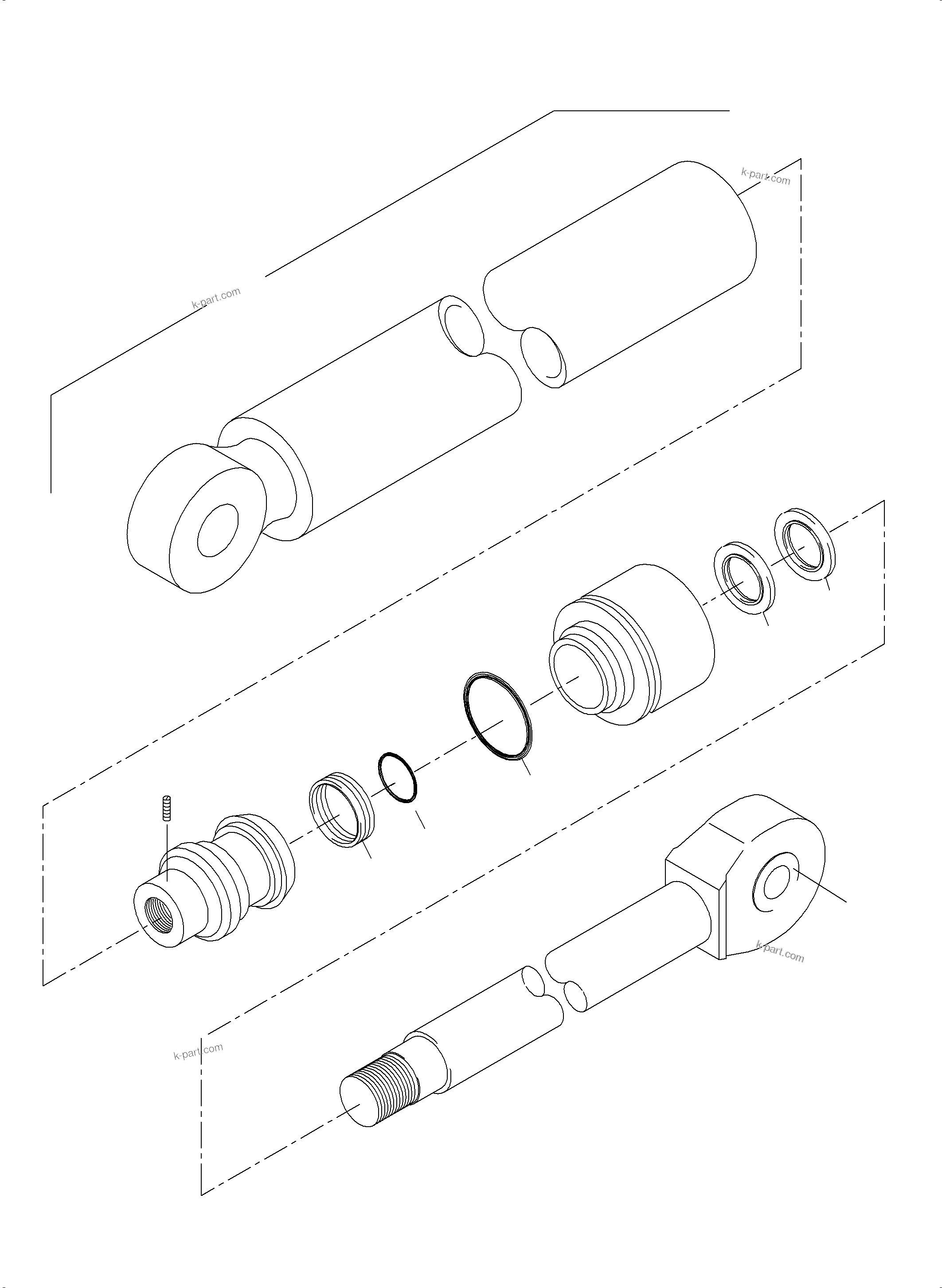 k-part.com

k-part.com

k-part.com

k-part.com