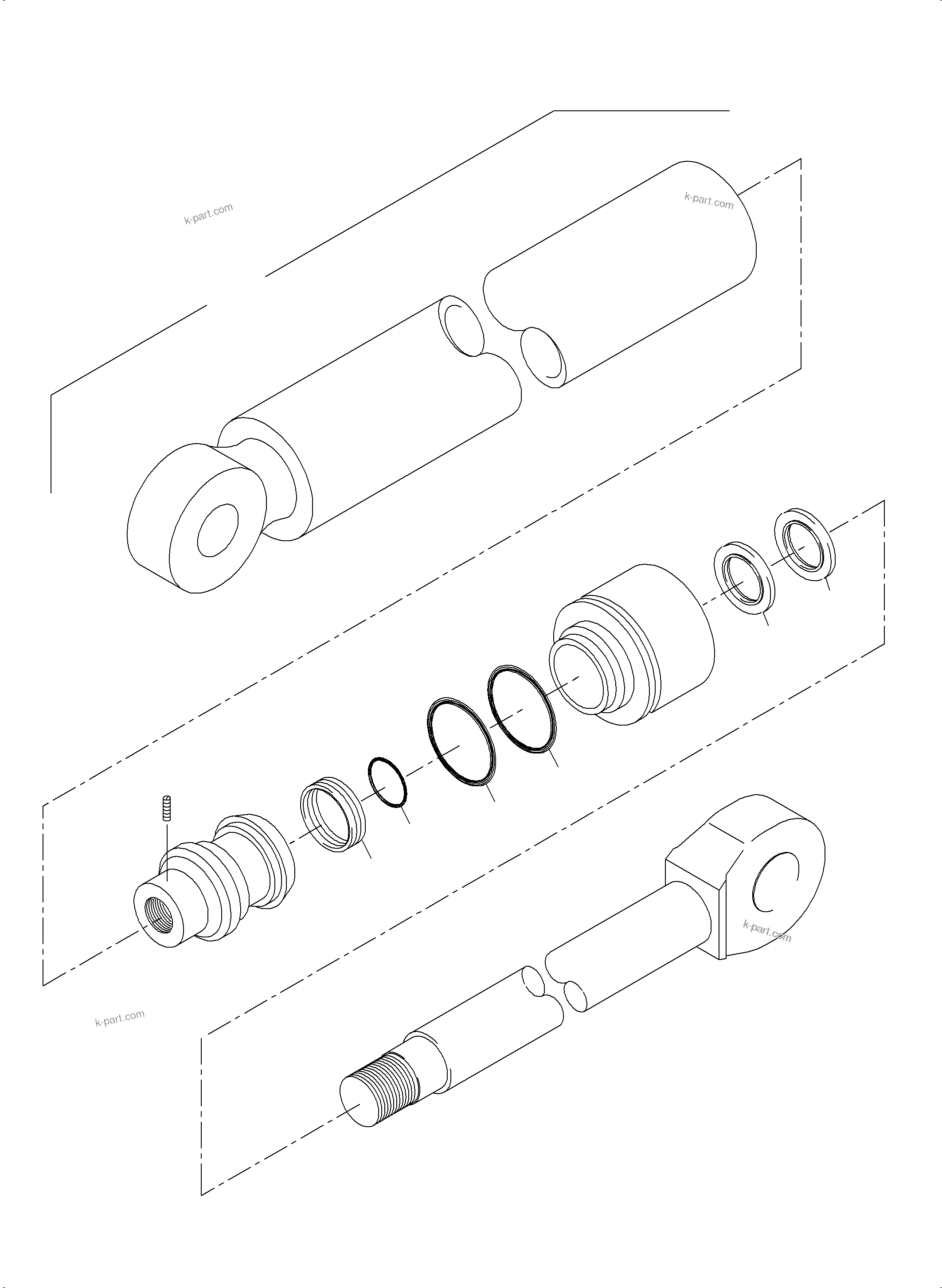 k-part.com

k-part.com

k-part.com

k-part.com