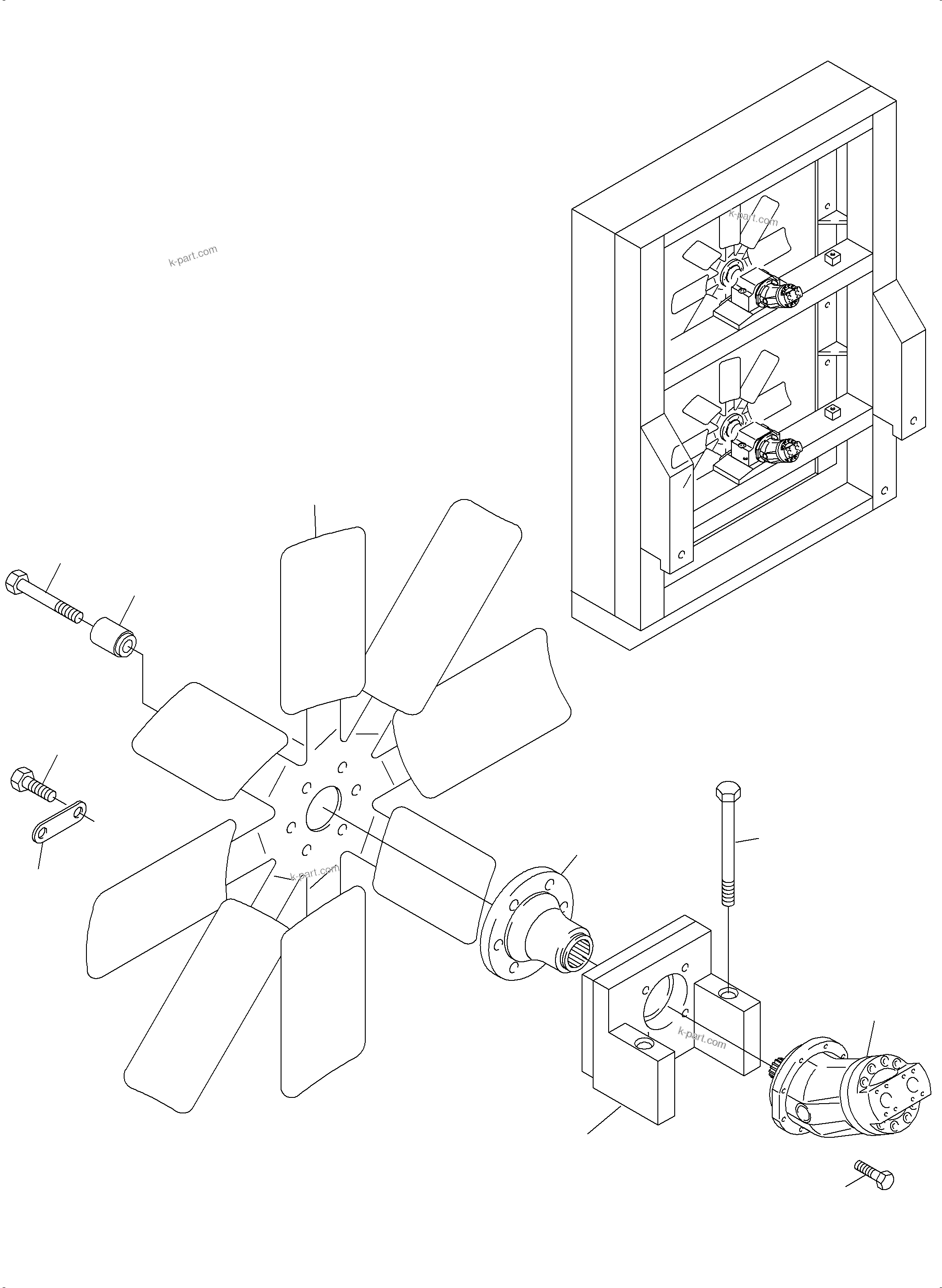 k-part.com

k-part.com

k-part.com

k-part.com