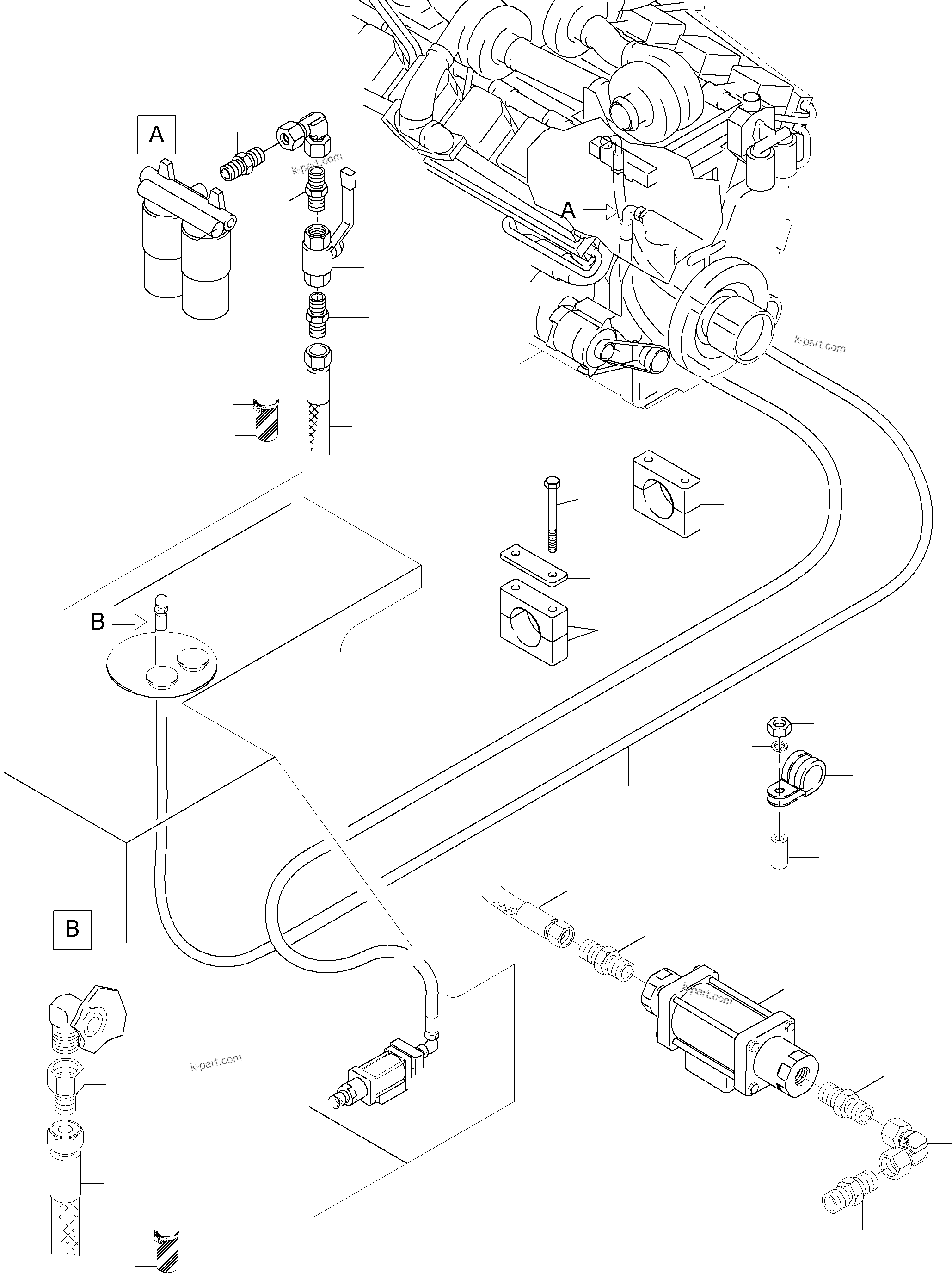 A
k-part.com
A
k-part.com
B
B
k-part.com
k-part.com