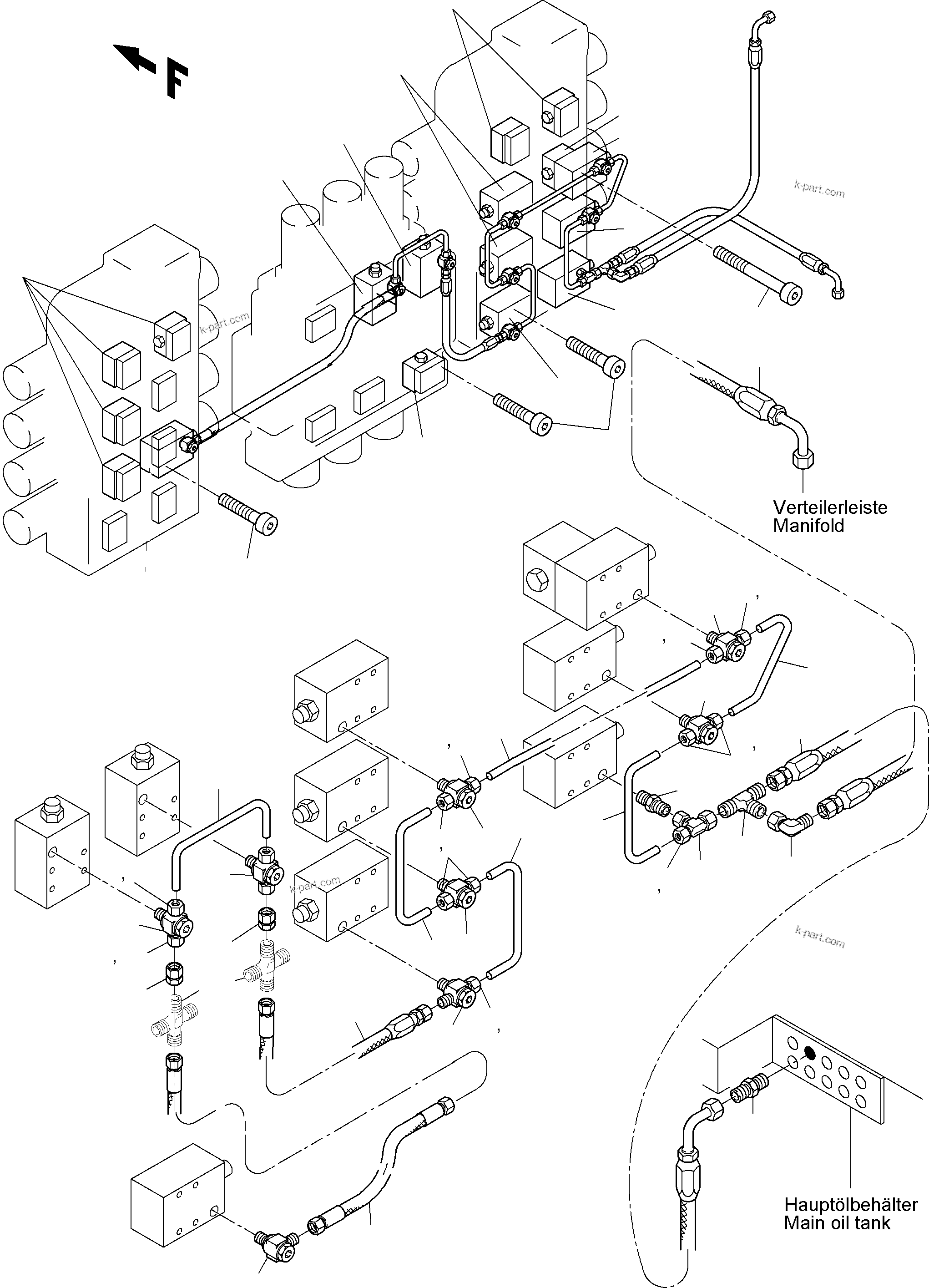 F

k-part.com

k-part.com

Verteilerleiste
Manifold

k-part.com

k-part.com

Hauptölbehälter
Main oil tank