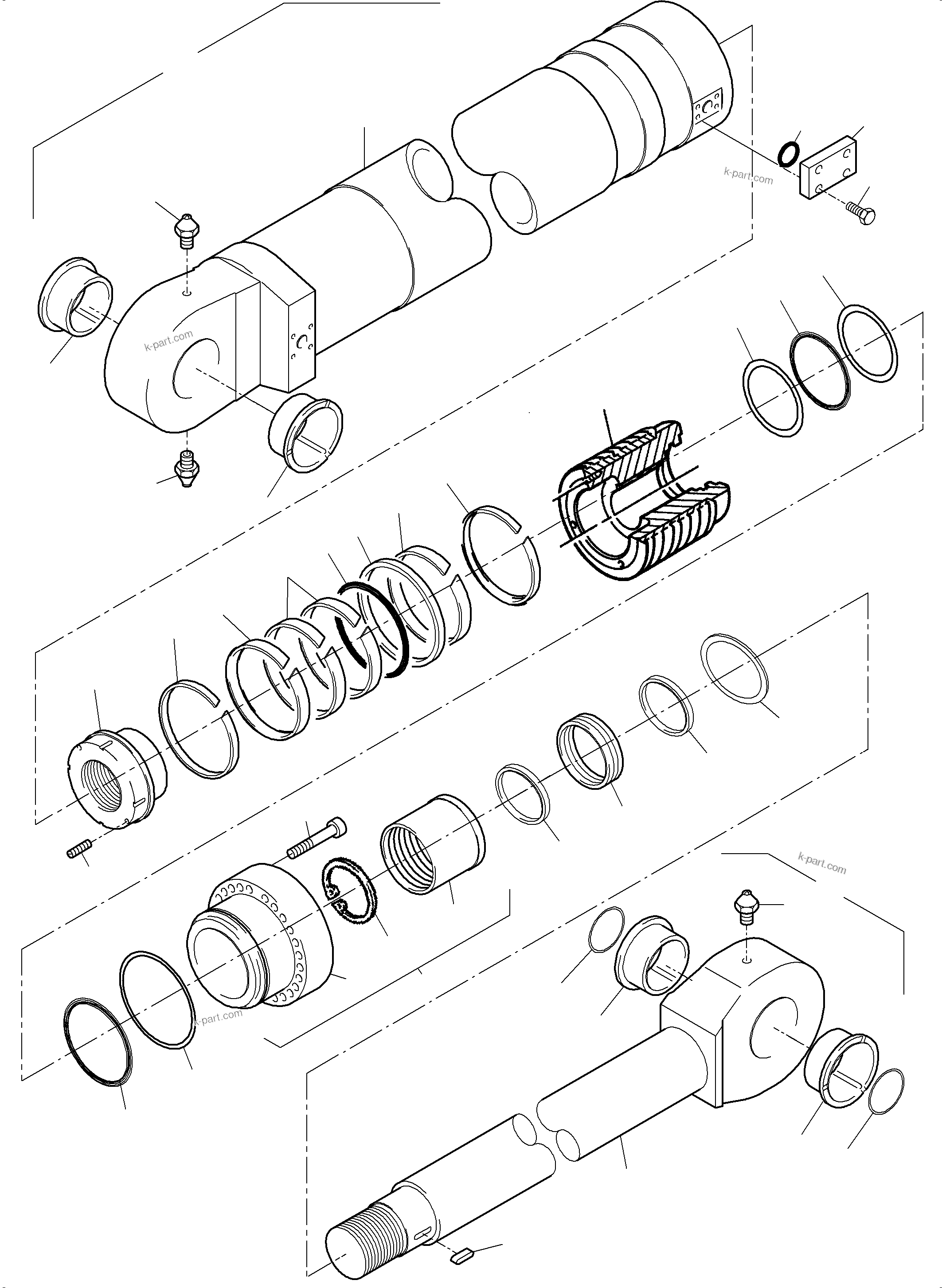 k-part.com

k-part.com

k-part.com

k-part.com