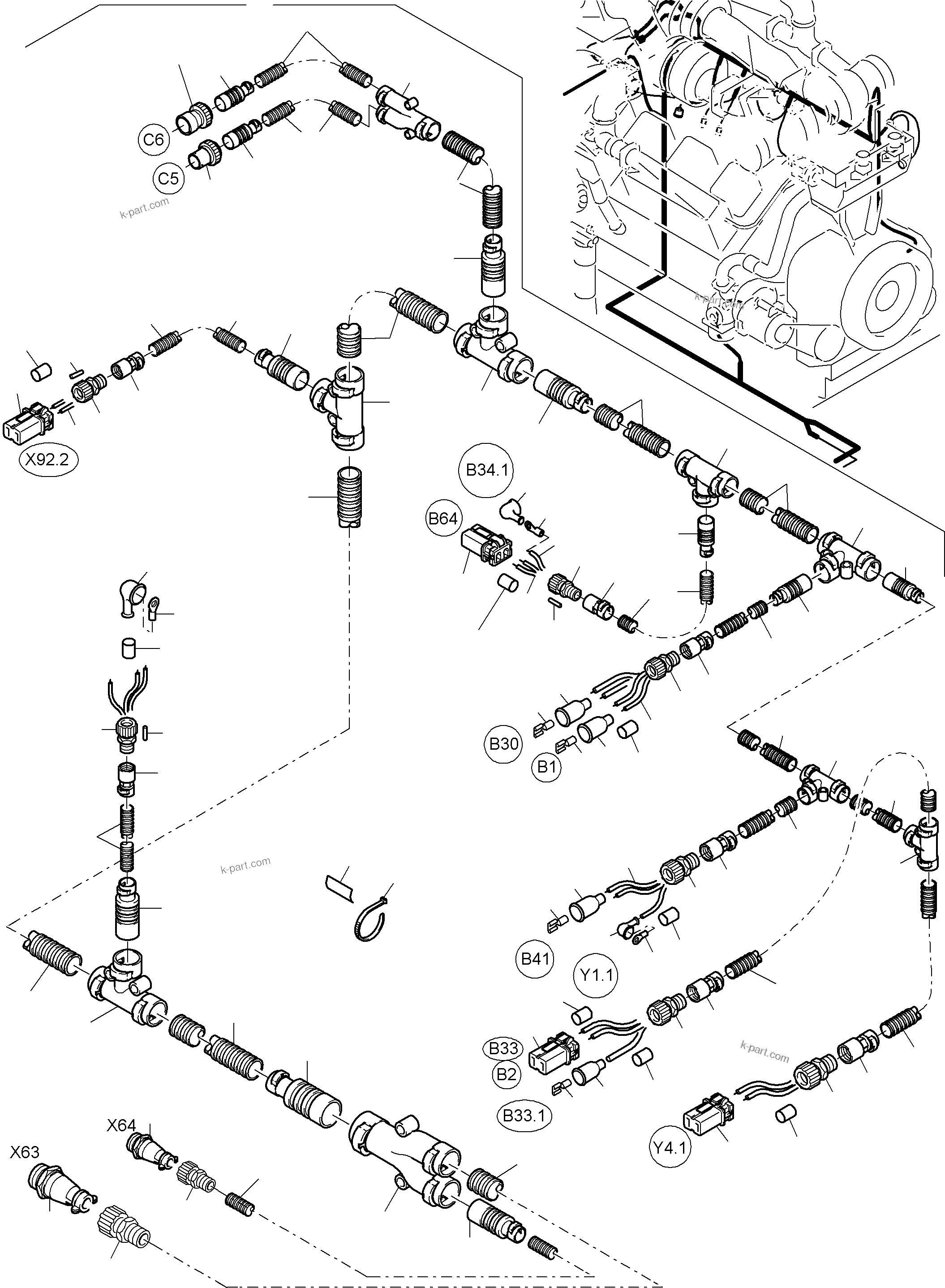 C6
C5
k-part.com
k-part.com
X92.2
B34.1
B64
B30
B1
k-part.com
B41
Y1.1
B33
B2
B33.1
k-part.com
Y4.1
X64
X63