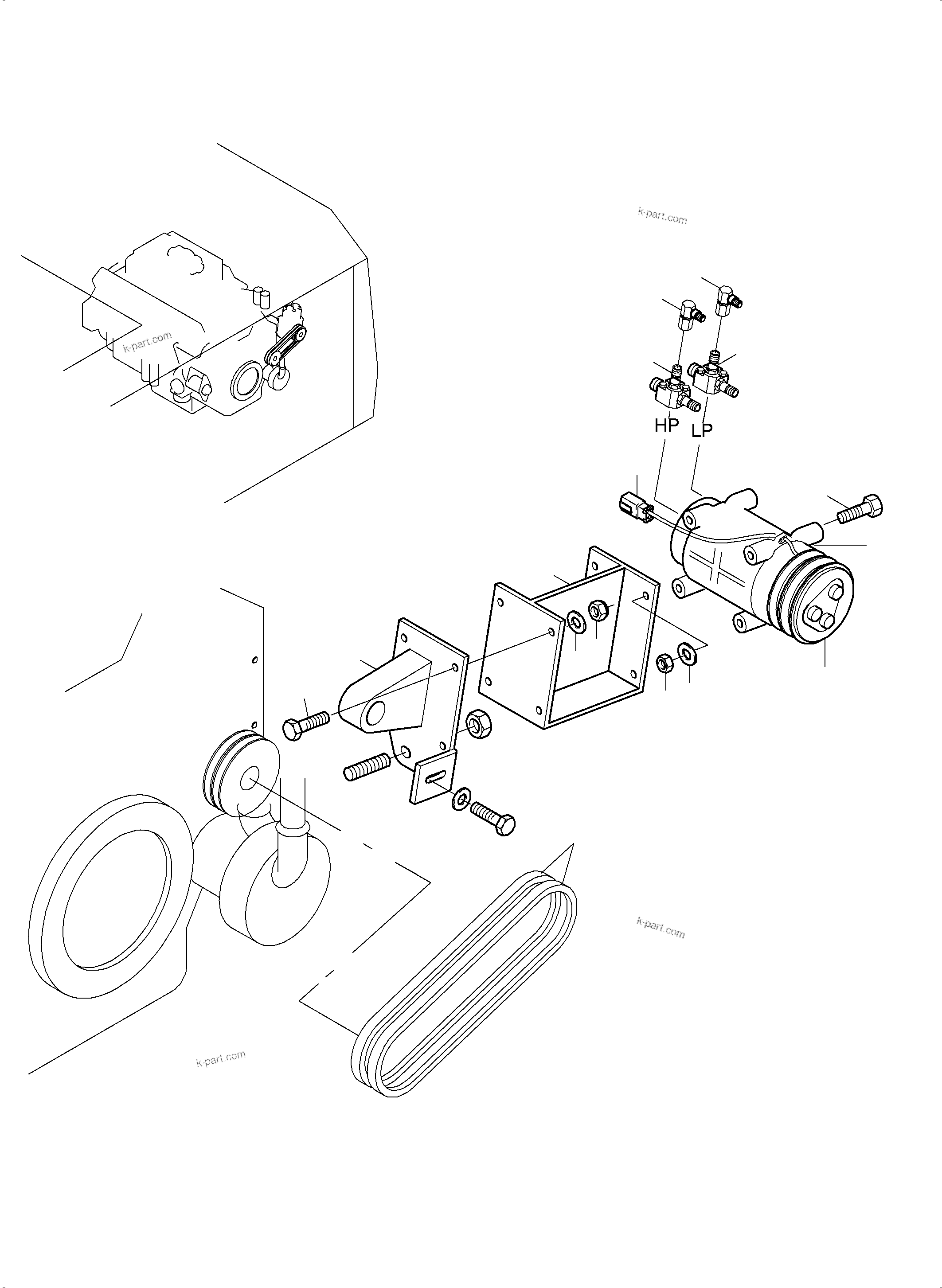 k-part.com

k-part.com

HP LP

k-part.com

k-part.com