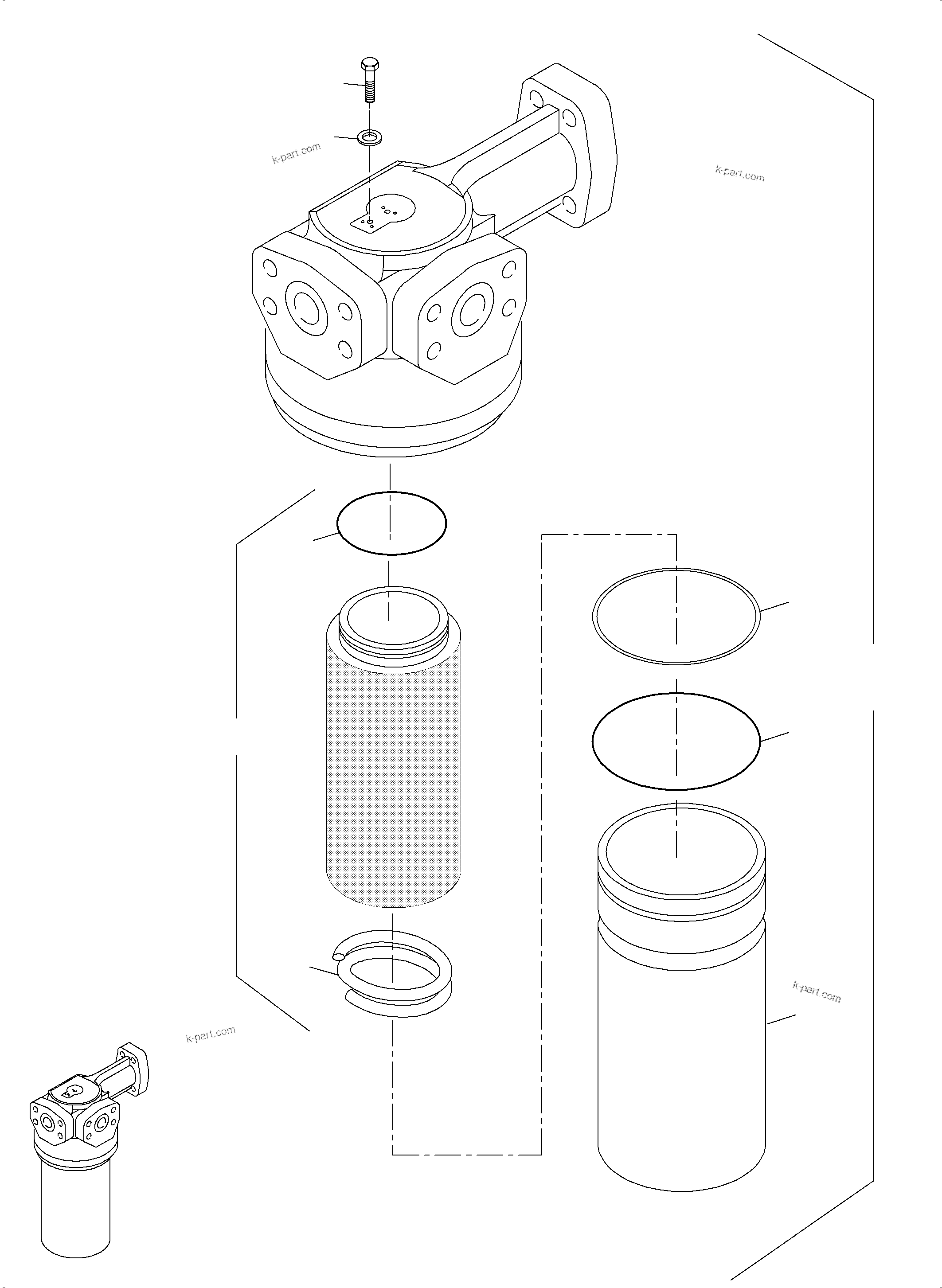 k-part.com

k-part.com

k-part.com

k-part.com