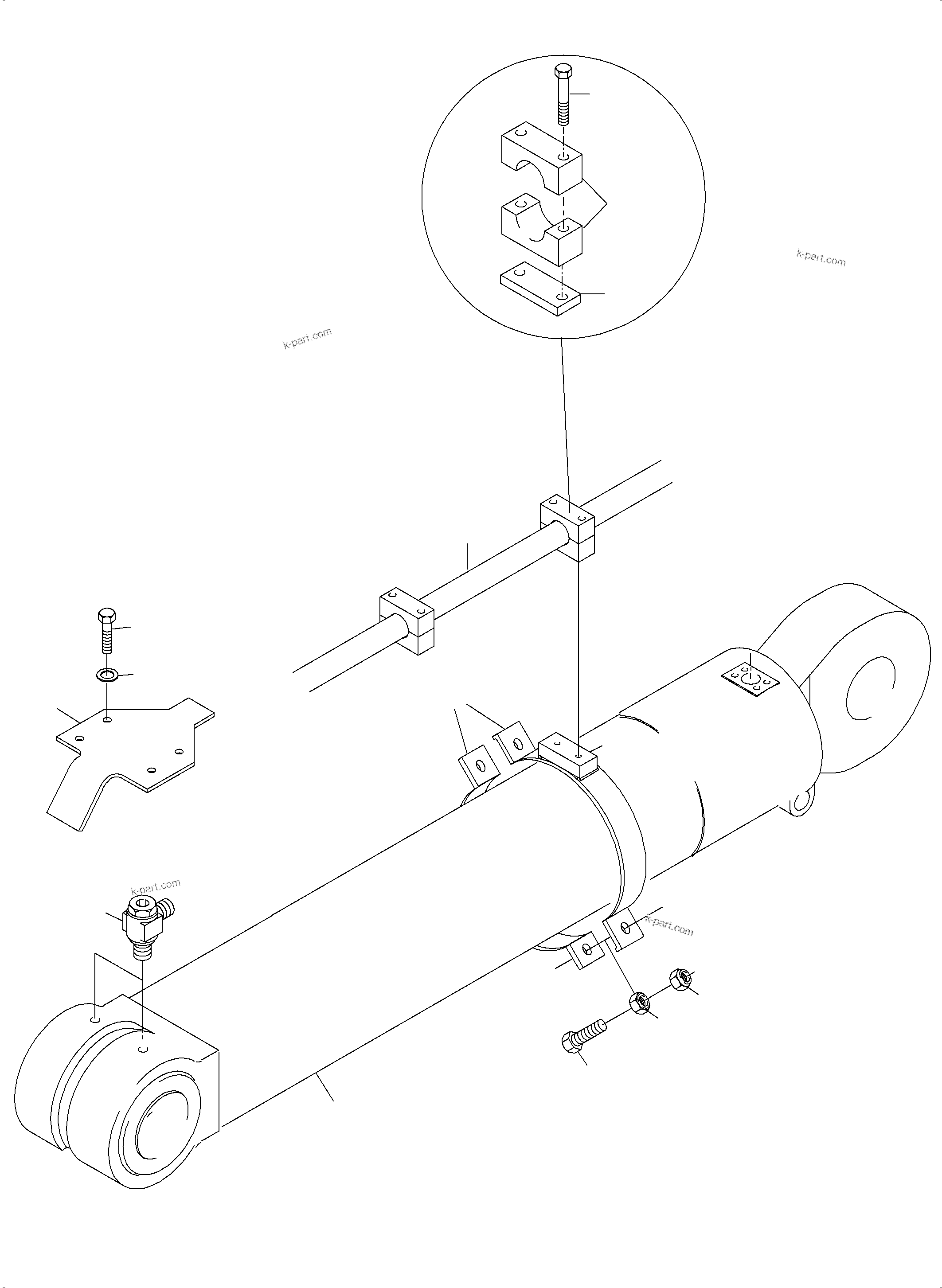 k-part.com

k-part.com

k-part.com

k-part.com