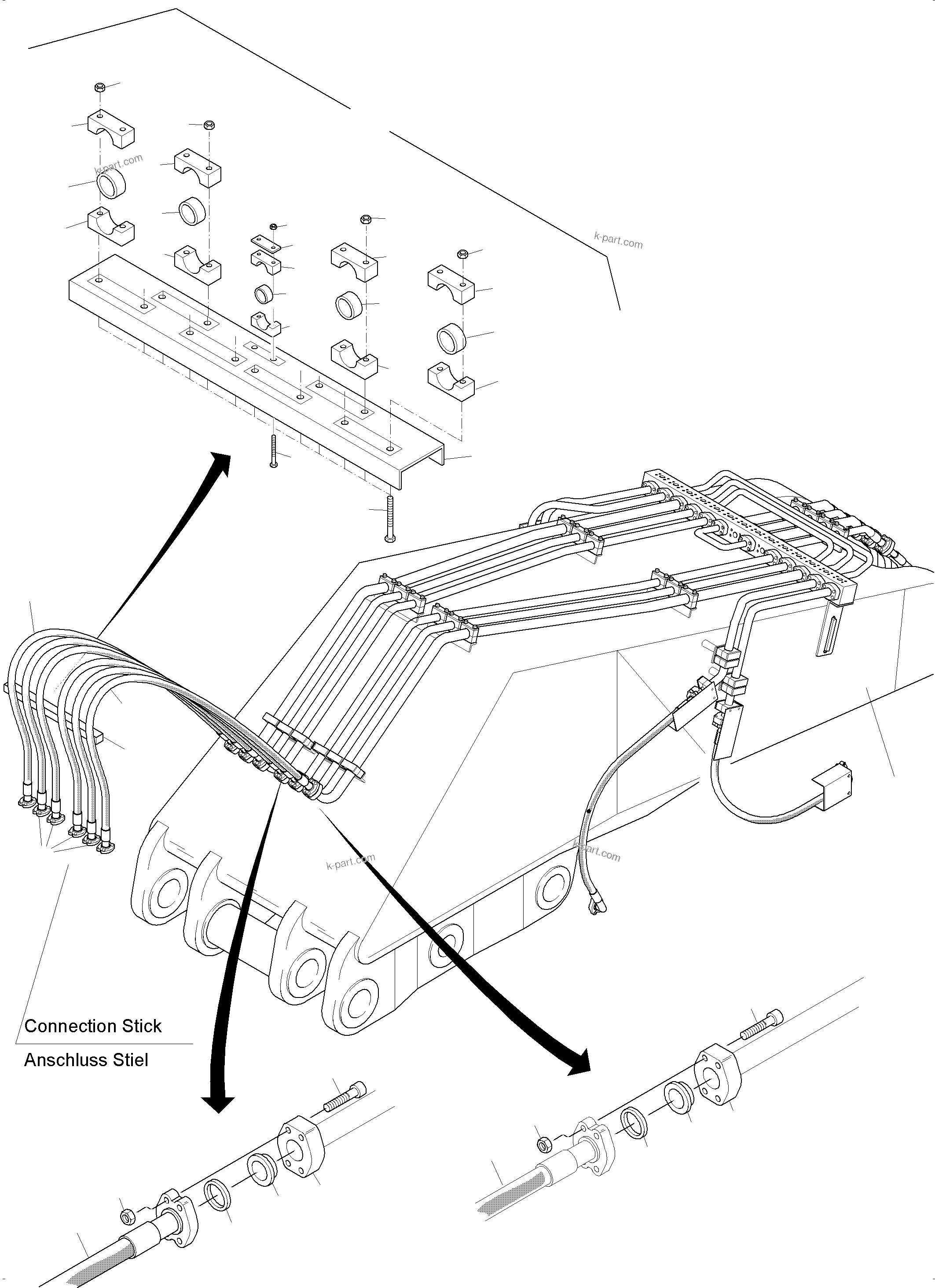 k-part.com

k-part.com

k-part.com

k-part.com

Connection Stick

Anschluss Stiel