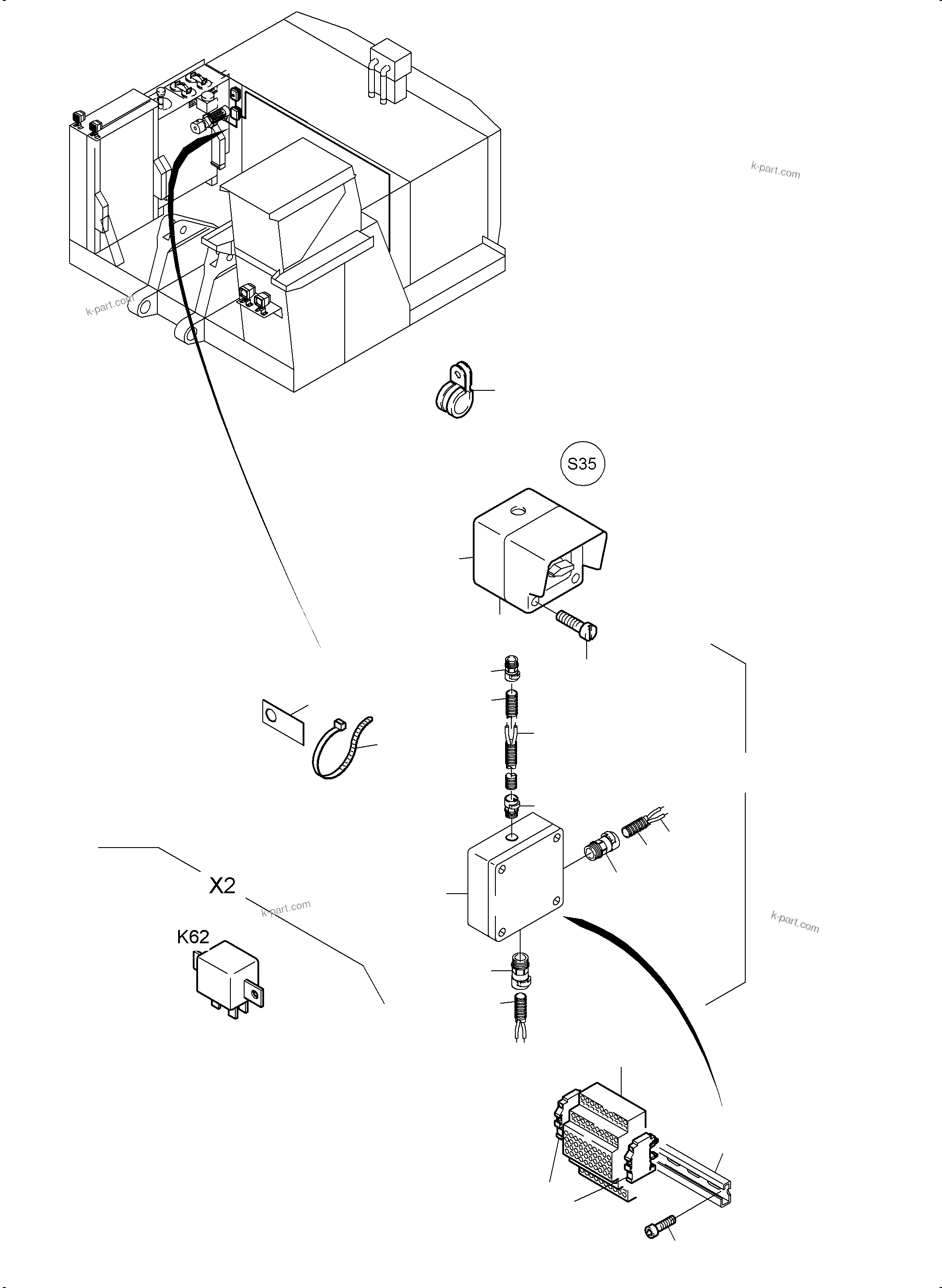 k-part.com

k-part.com

S35

X2

k-part.com

K62

k-part.com