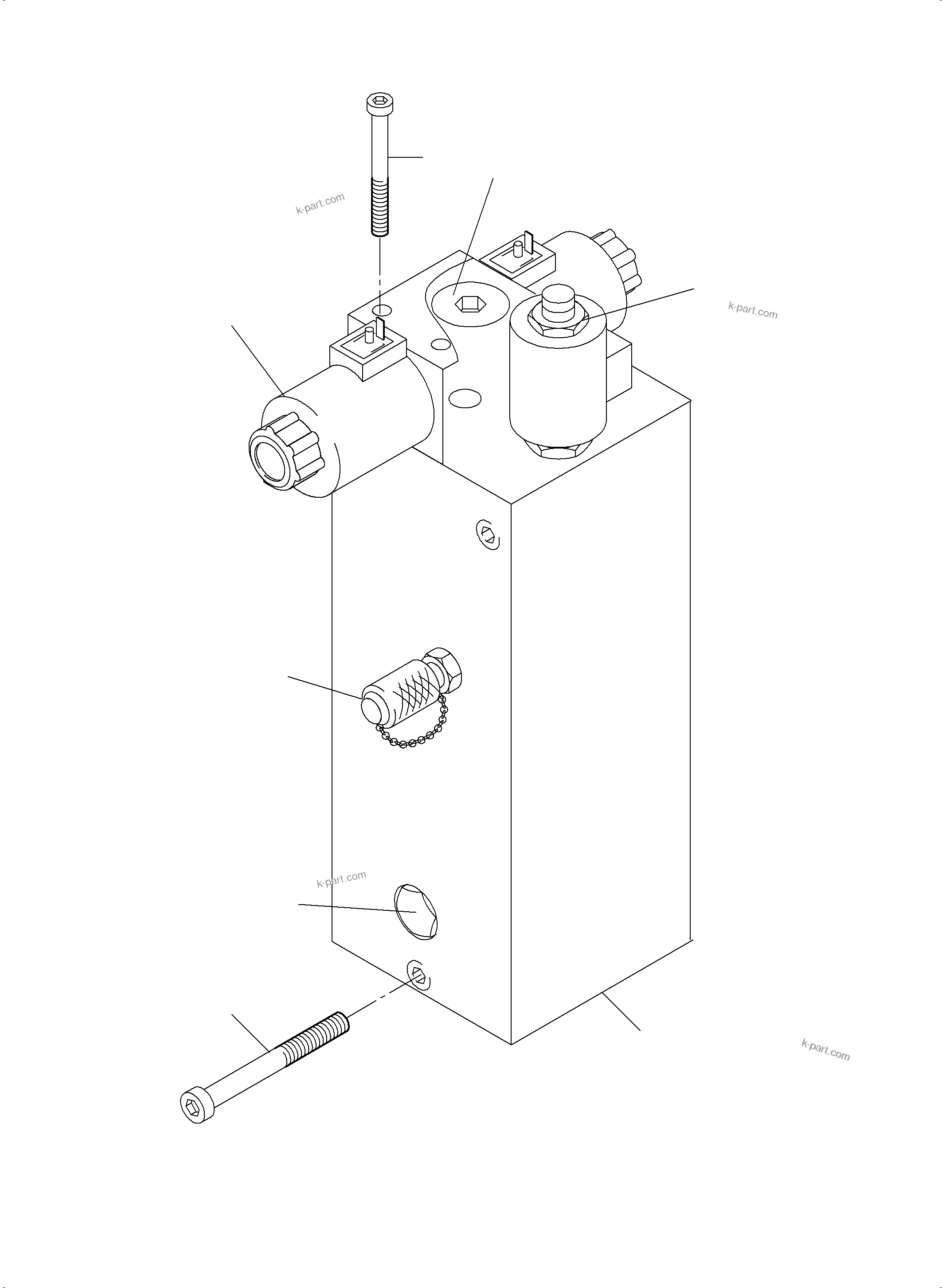 k-part.com

k-part.com

k-part.com

k-part.com