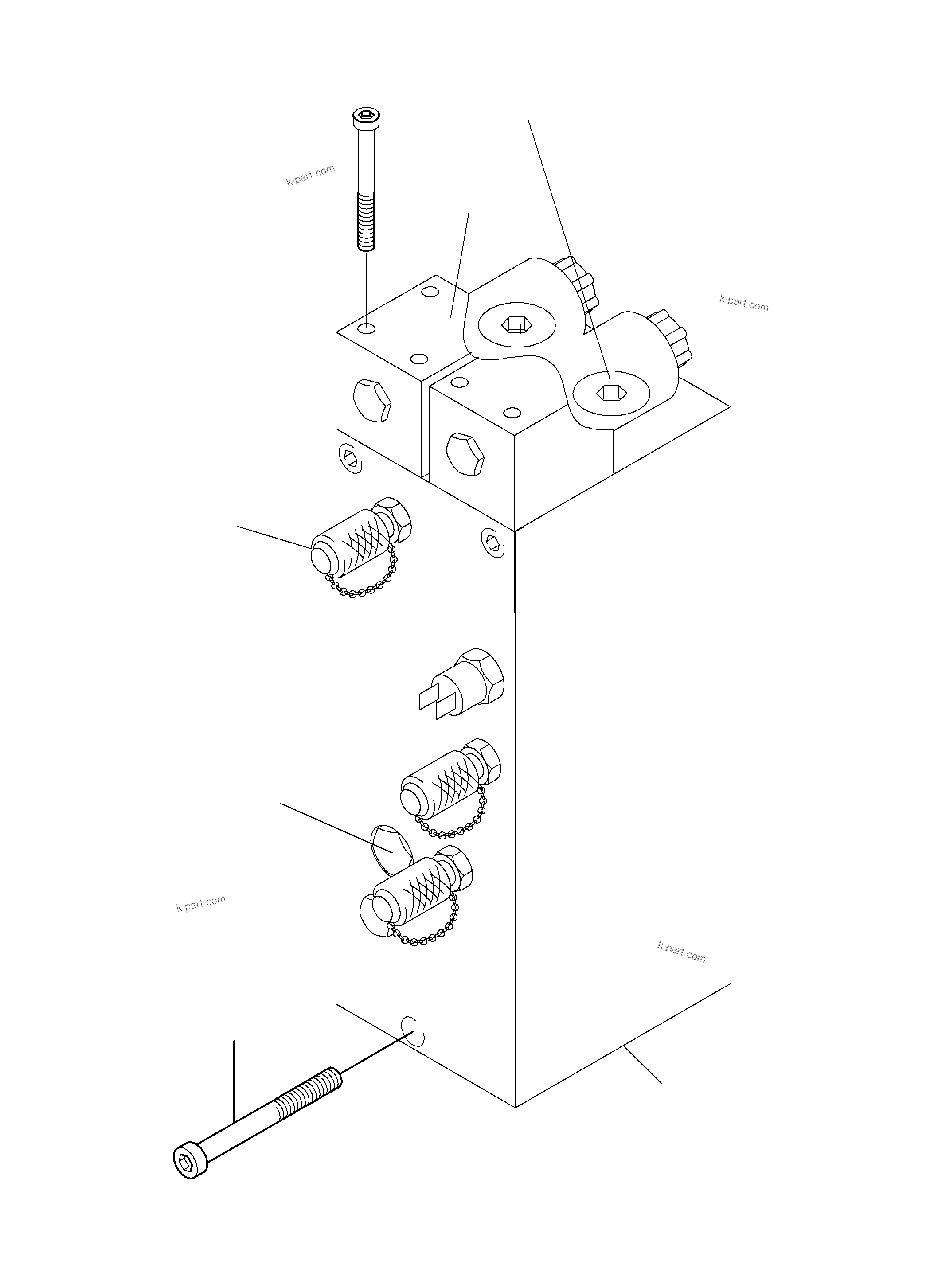 k-part.com

k-part.com

k-part.com

k-part.com