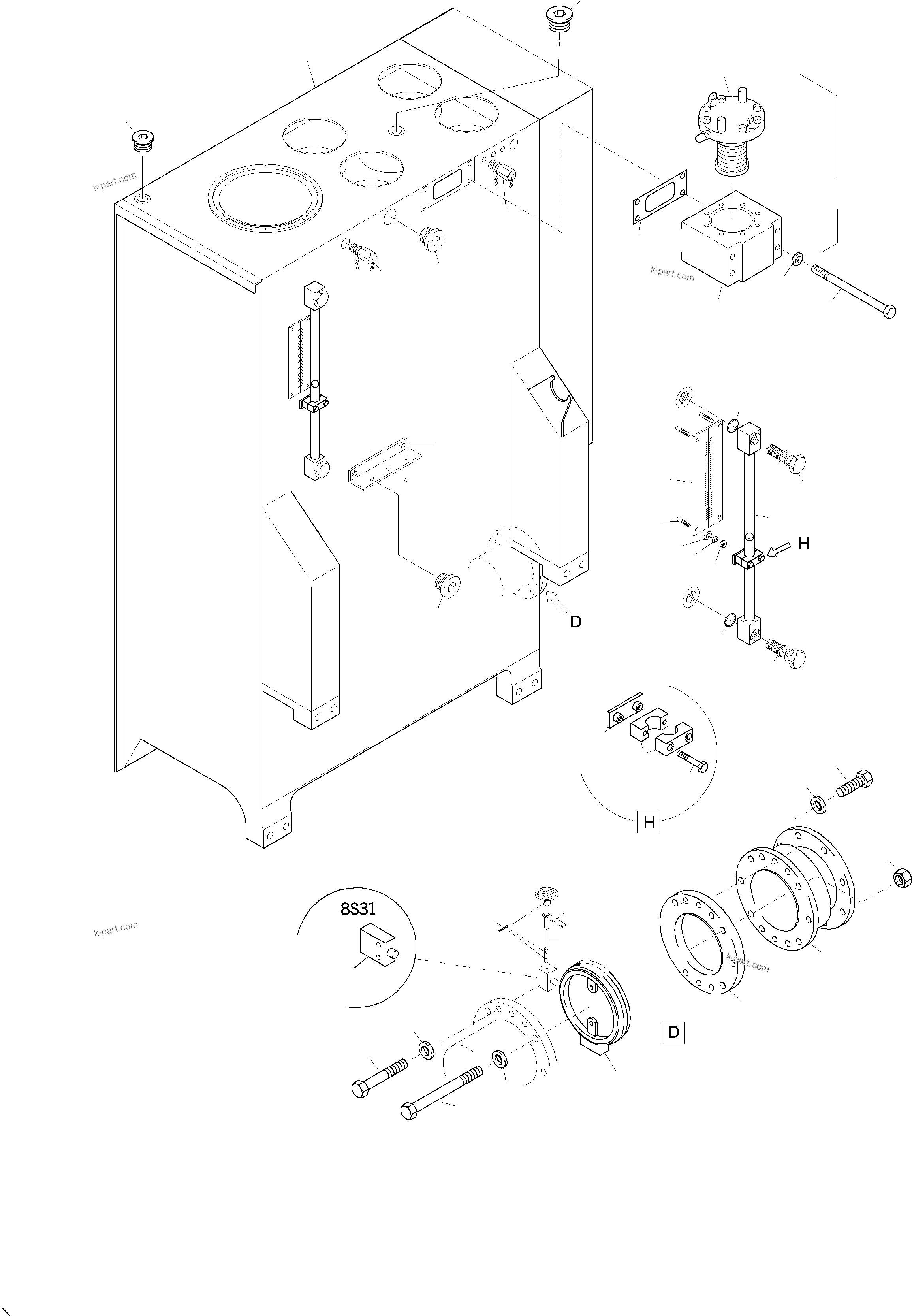 k-part.com

k-part.com

H

D

H

8S31

k-part.com

k-part.com

D