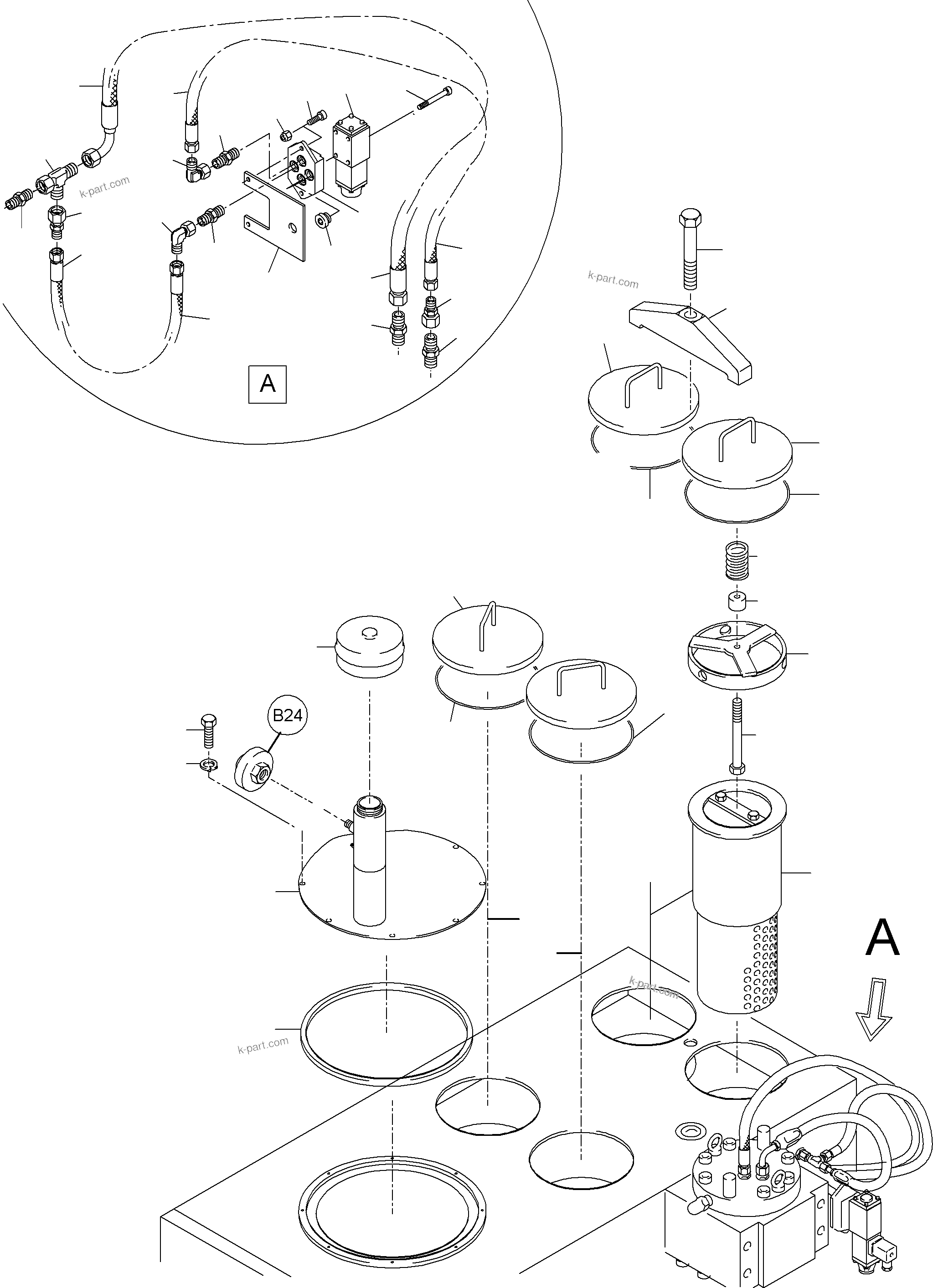 k-part.com

A

k-part.com

B24

A

k-part.com

k-part.com