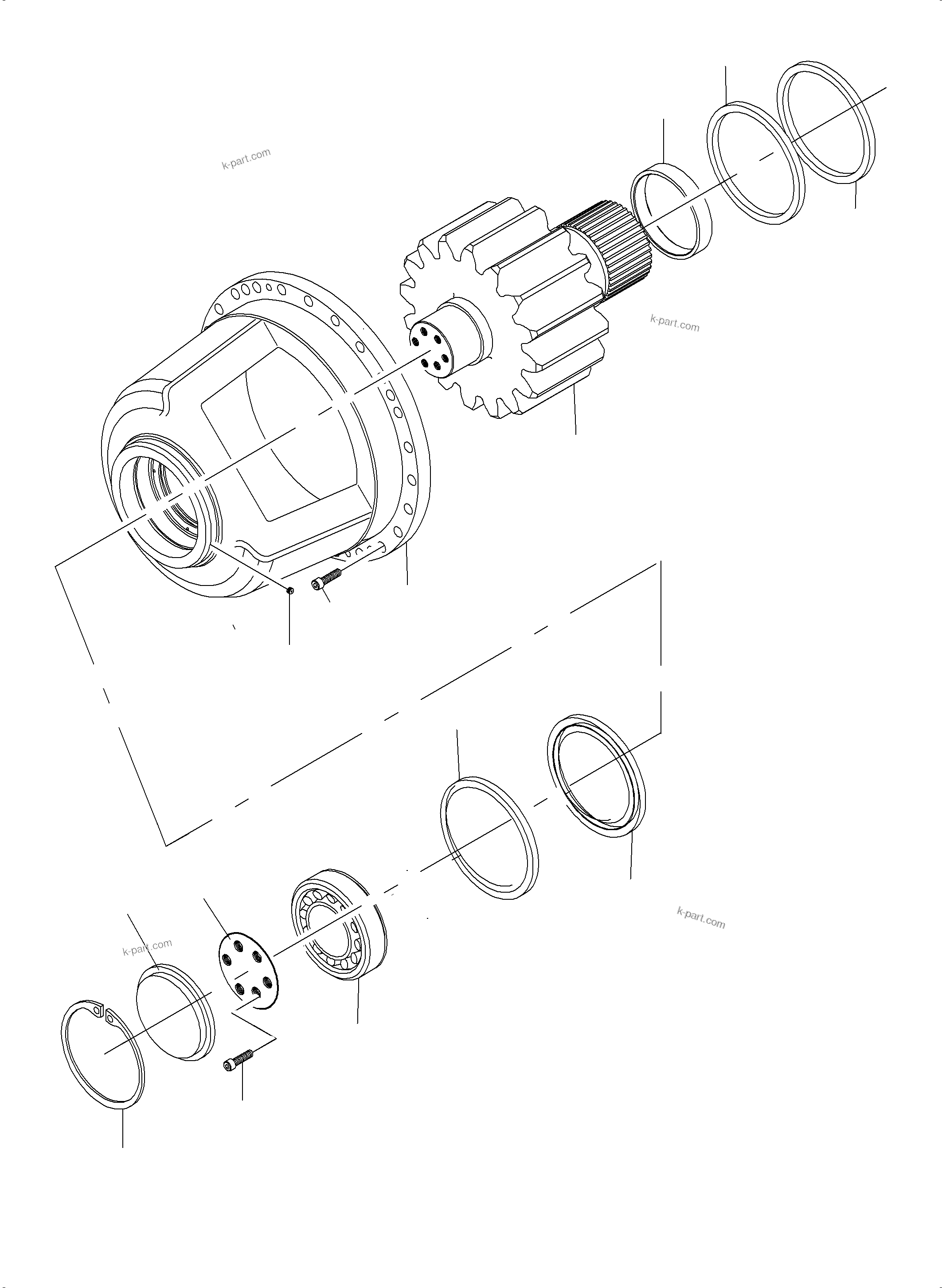 k-part.com

k-part.com

k-part.com

k-part.com