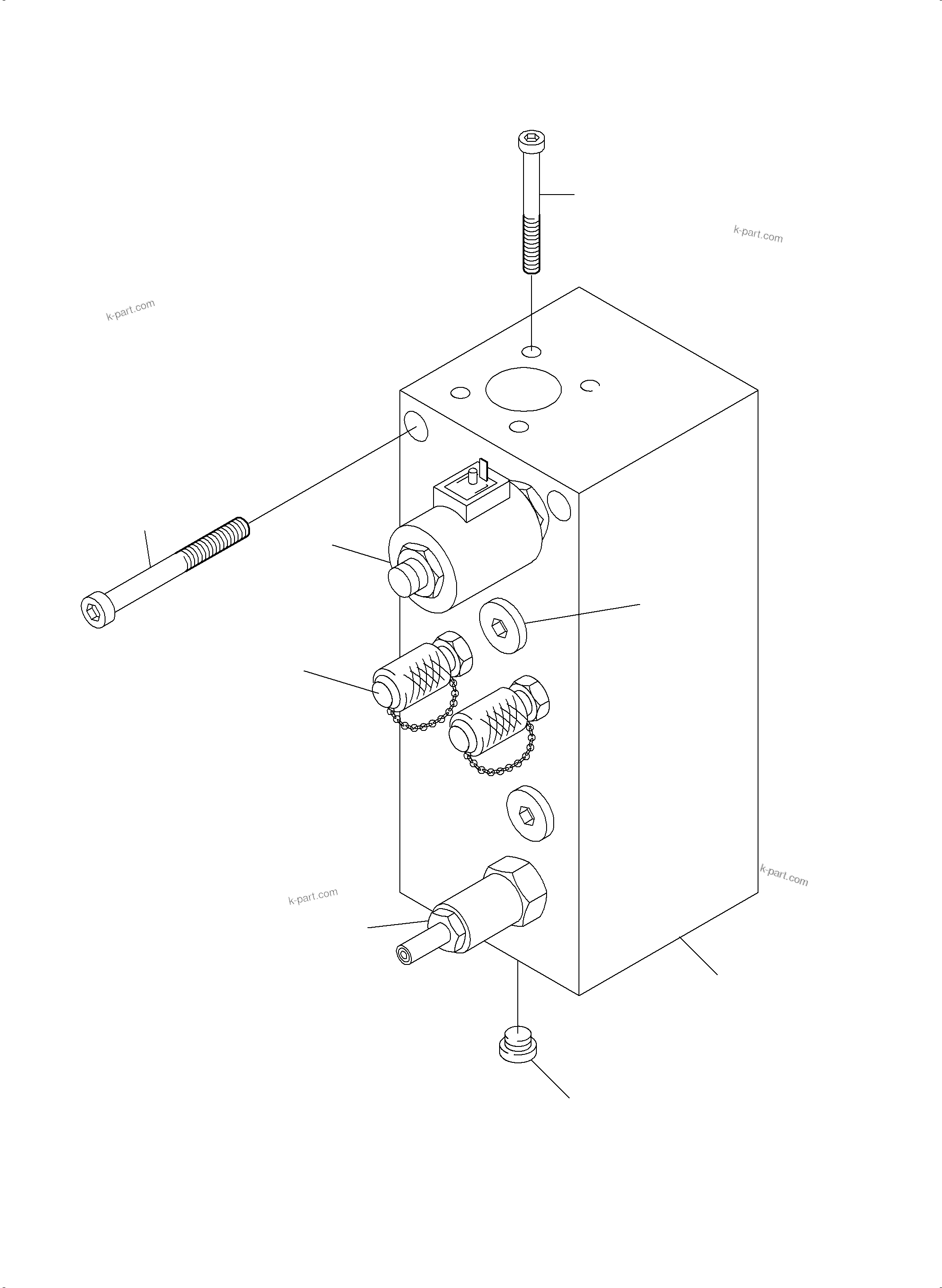 k-part.com

k-part.com

k-part.com

k-part.com