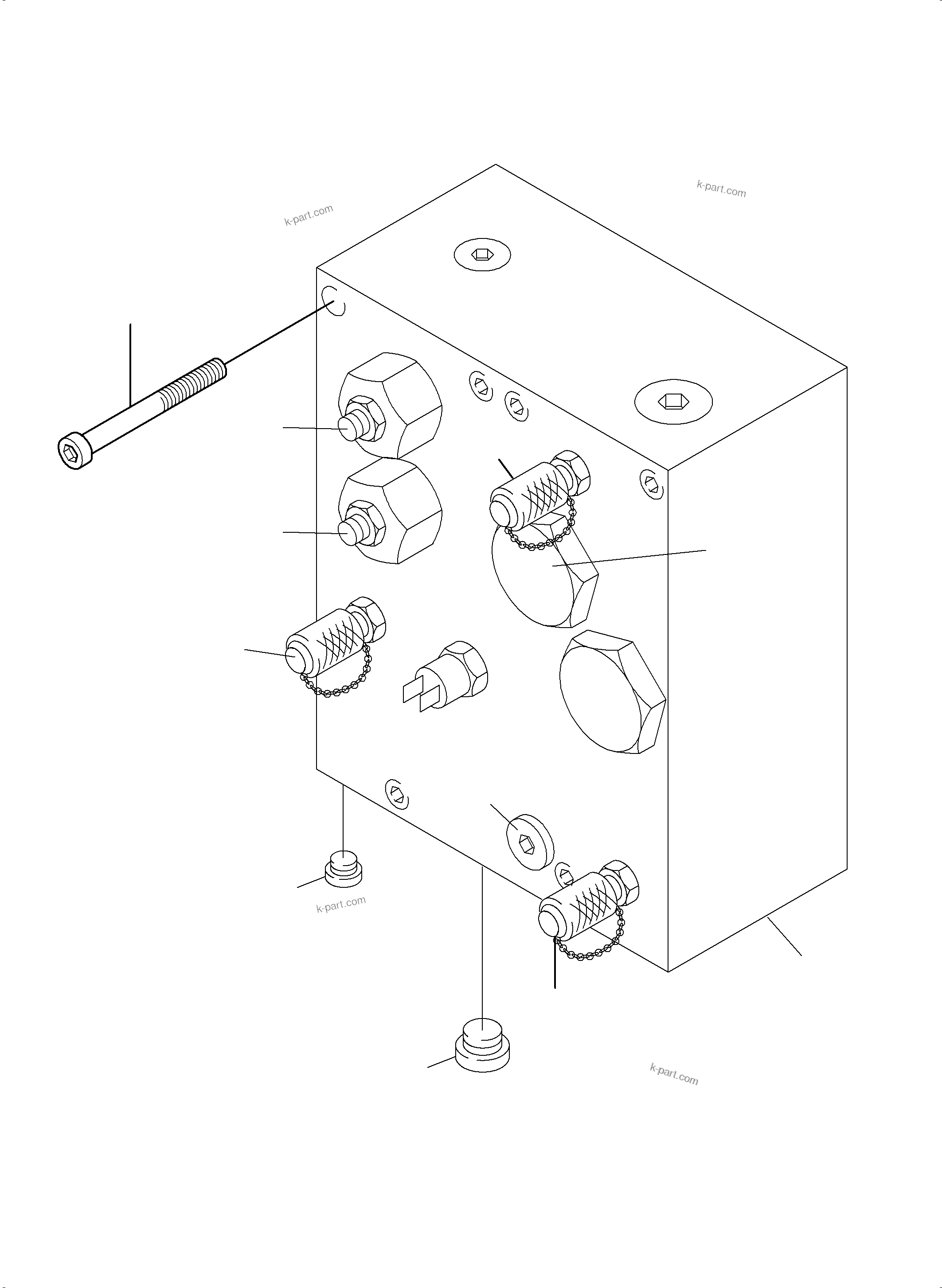 k-part.com

k-part.com

k-part.com

k-part.com