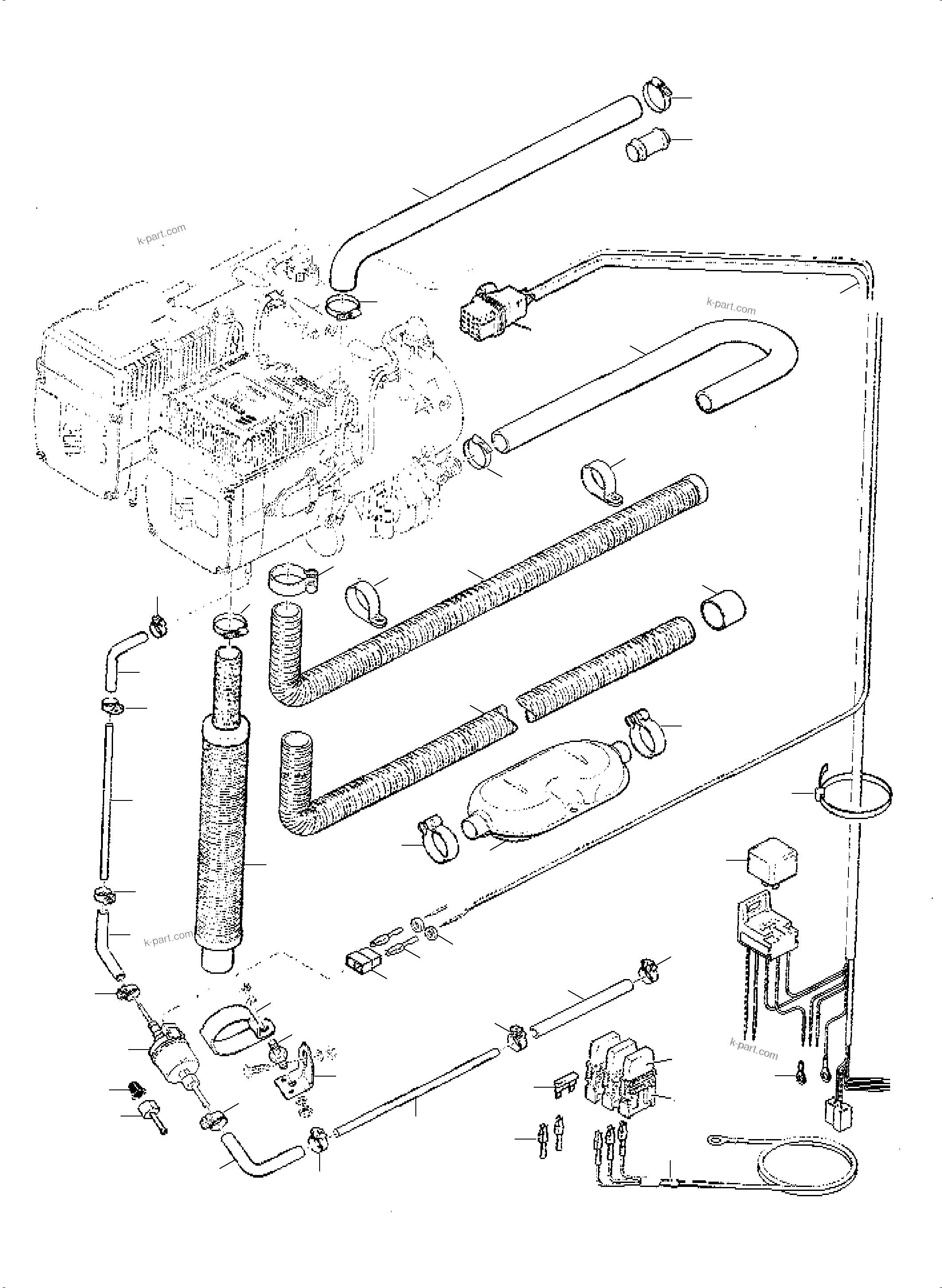 k-part.com

k-part.com

k-part.com

k-part.com