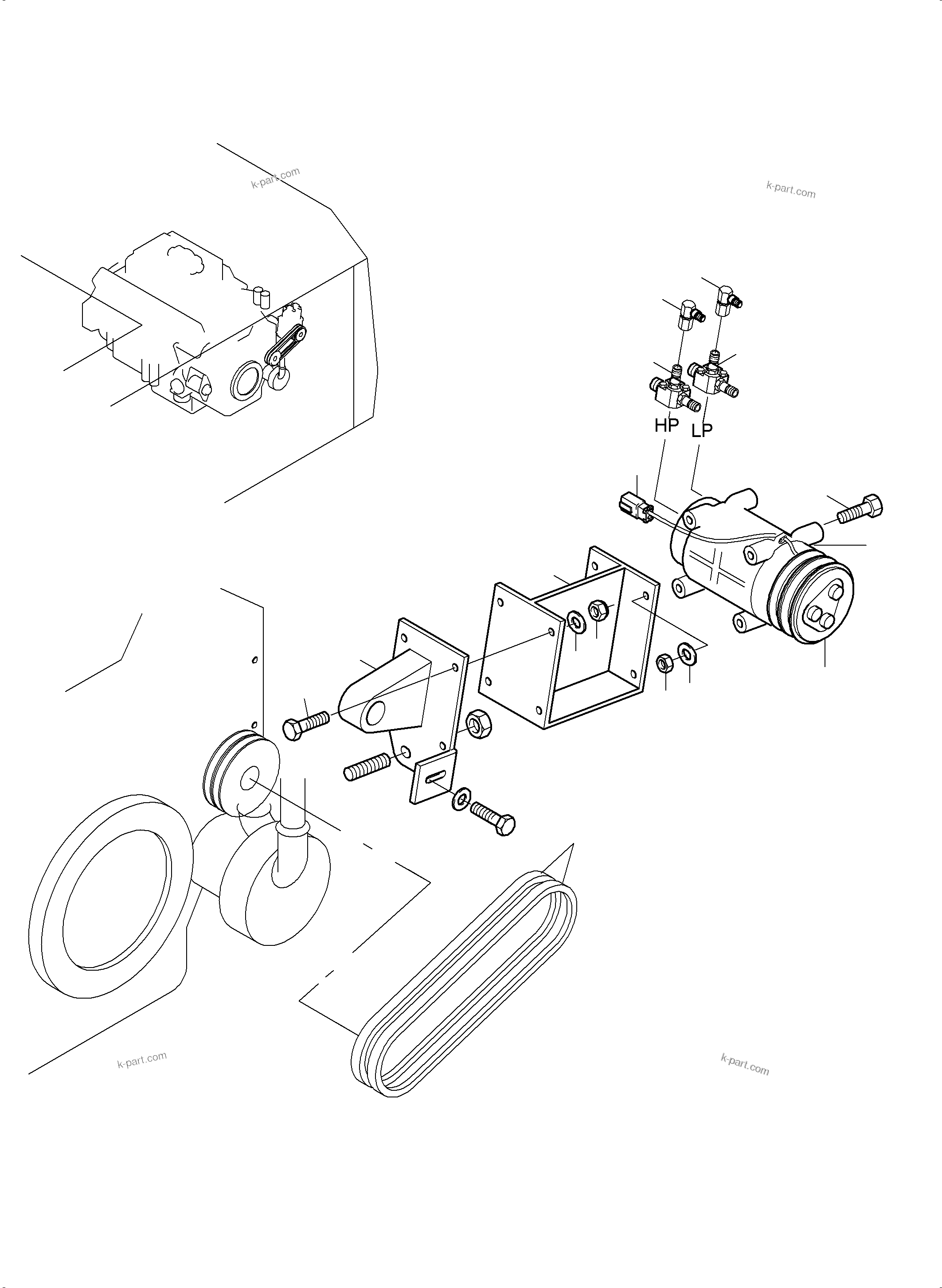 k-part.com

k-part.com

HP

LP

k-part.com

k-part.com