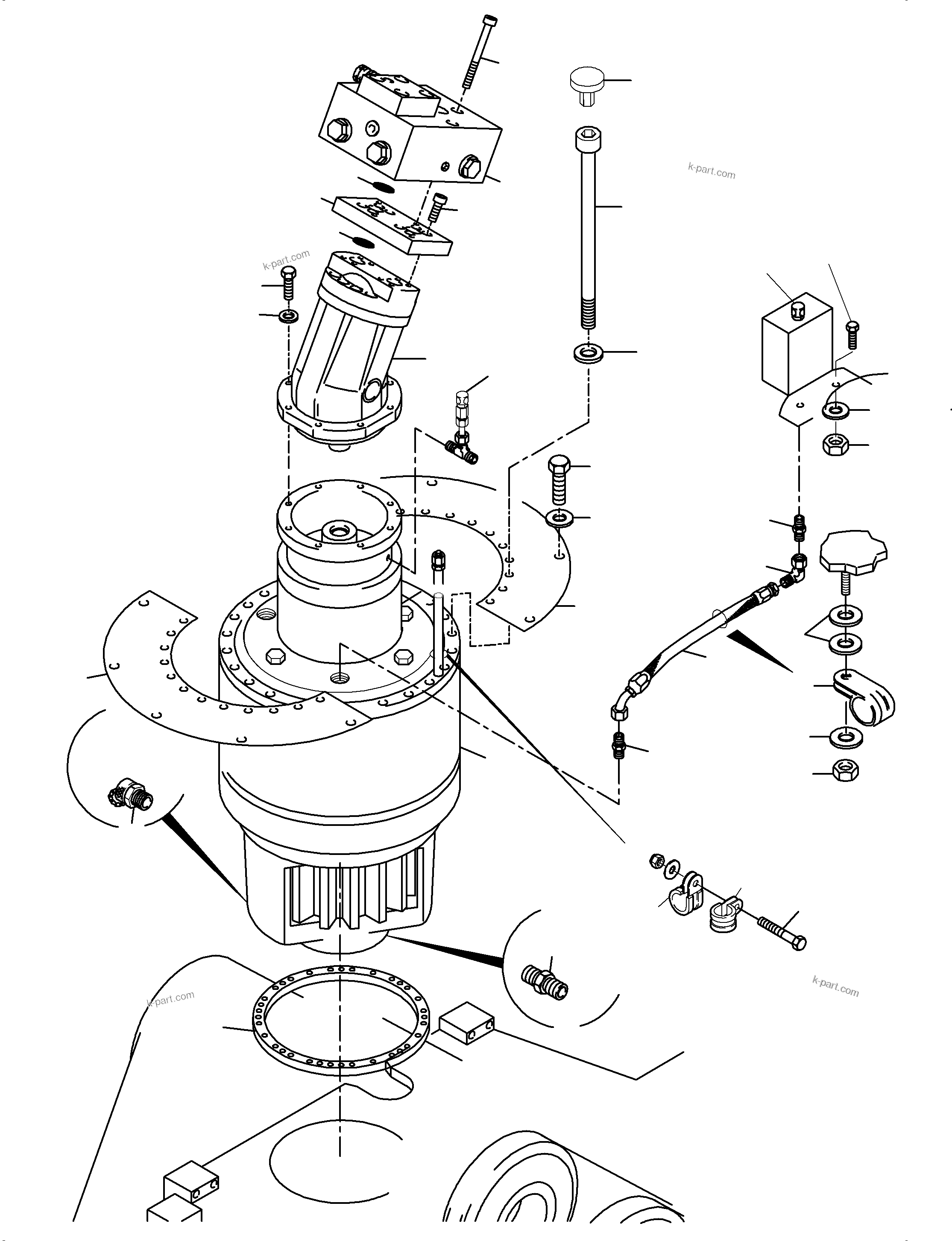 k-part.com

k-part.com

k-part.com

k-part.com