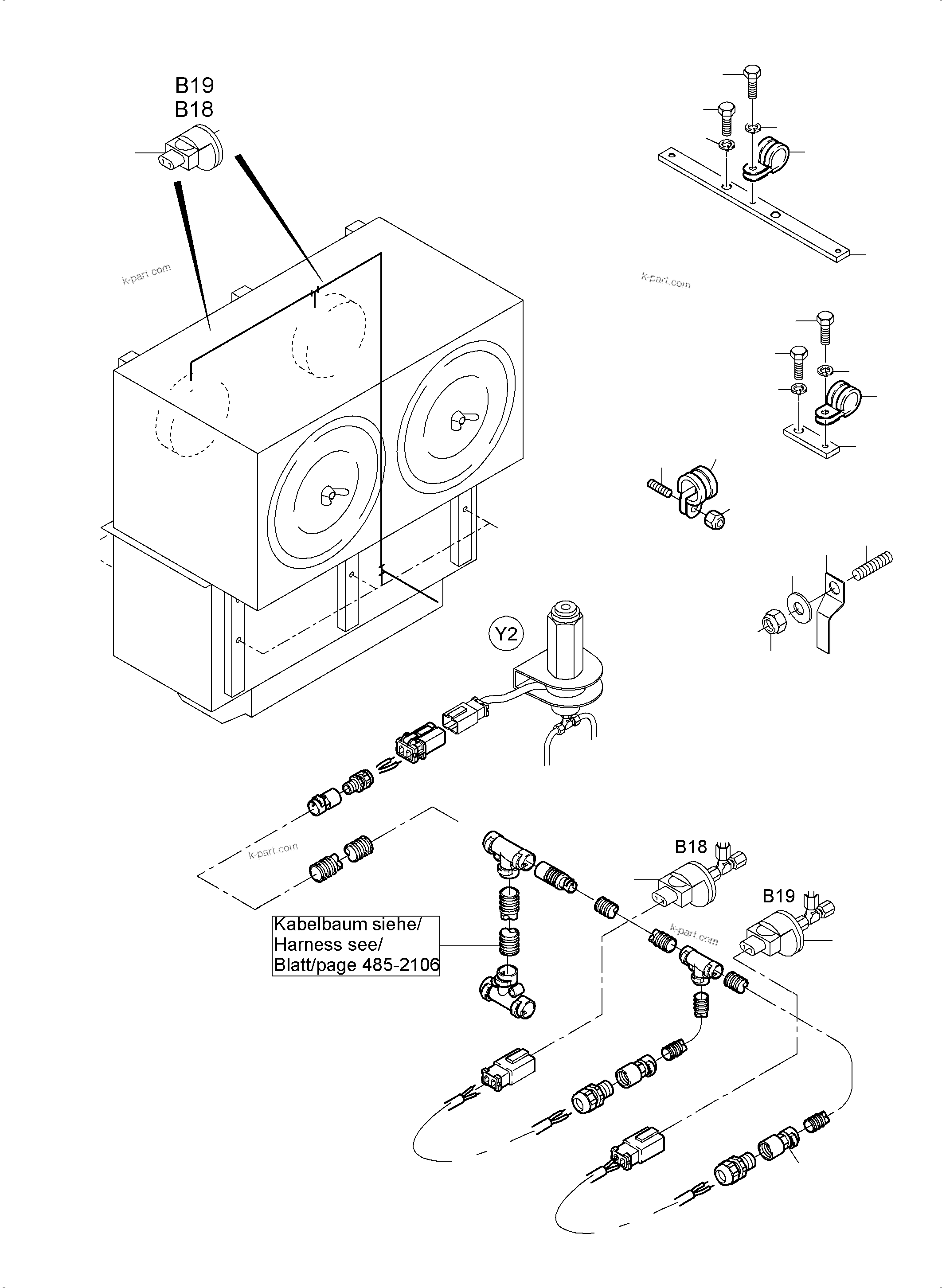 B19
B18

k-part.com

k-part.com

Y2

k-part.com

B18

B19

k-part.com

Kabelbaum siehe/
Harness see/
Blatt/page 485-2106