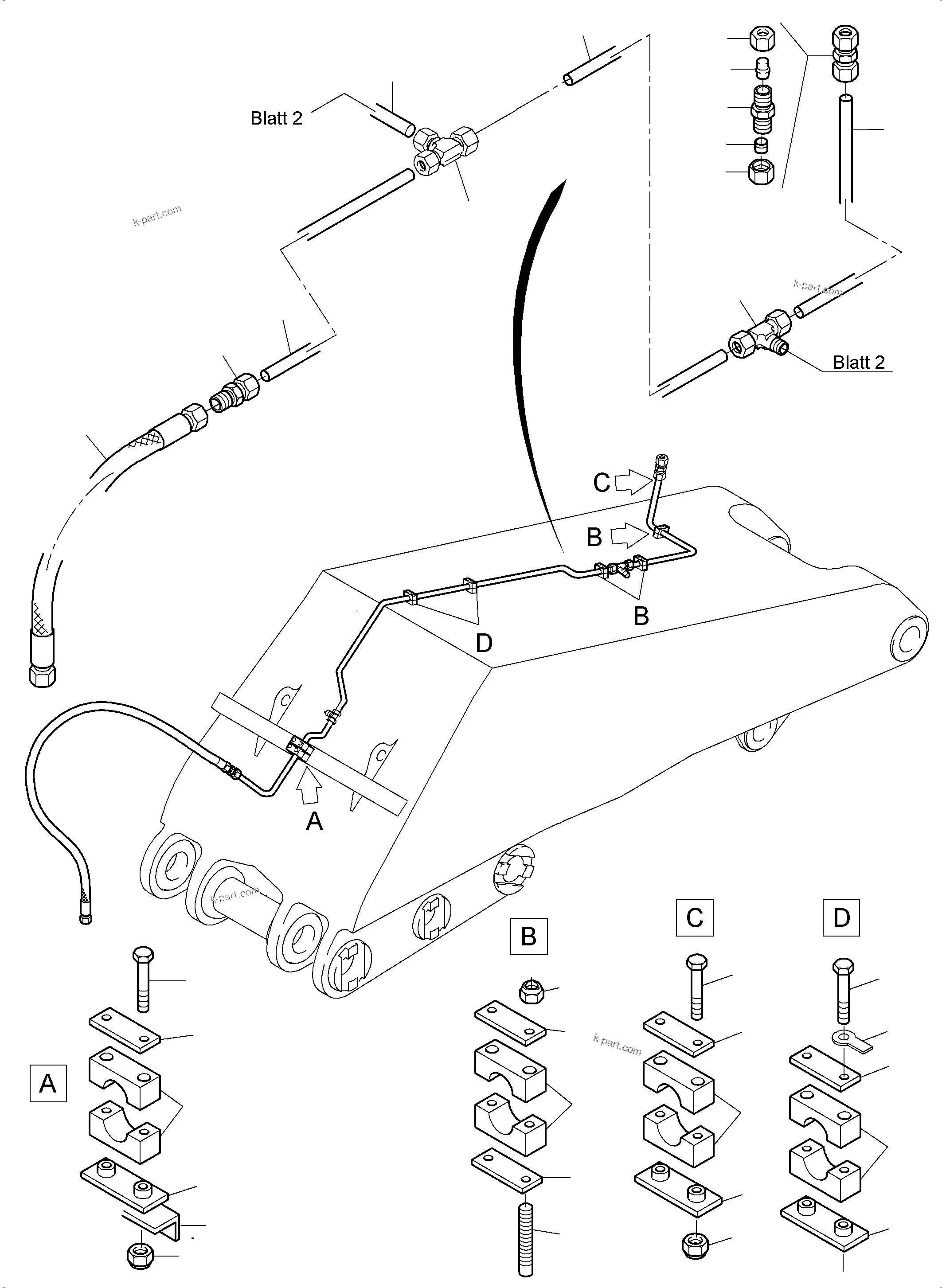 Blatt 2

k-part.com

k-part.com

Blatt 2

C

B

B

D

A

k-part.com

B

C

D

k-part.com

A