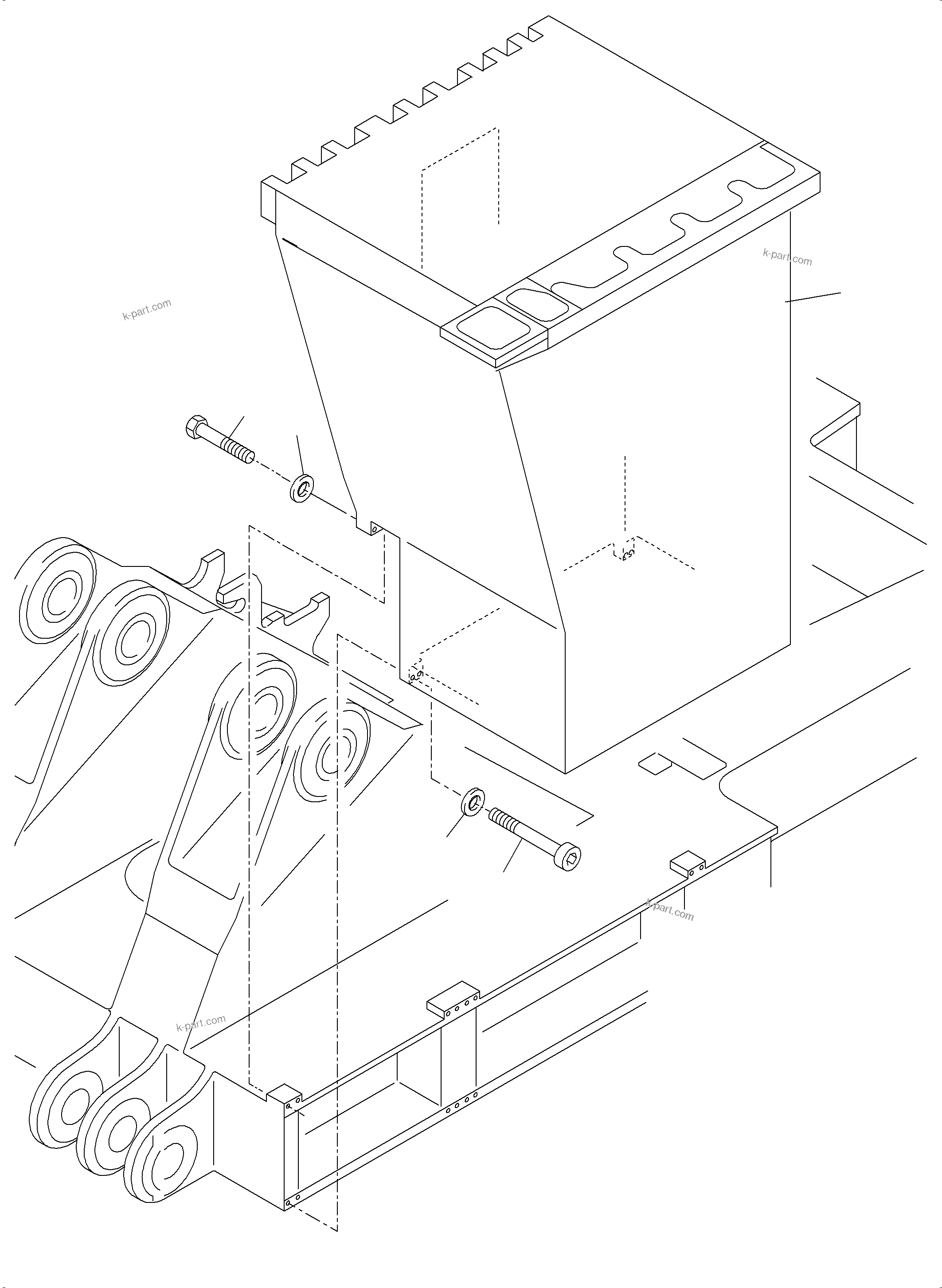 k-part.com

k-part.com

k-part.com

k-part.com