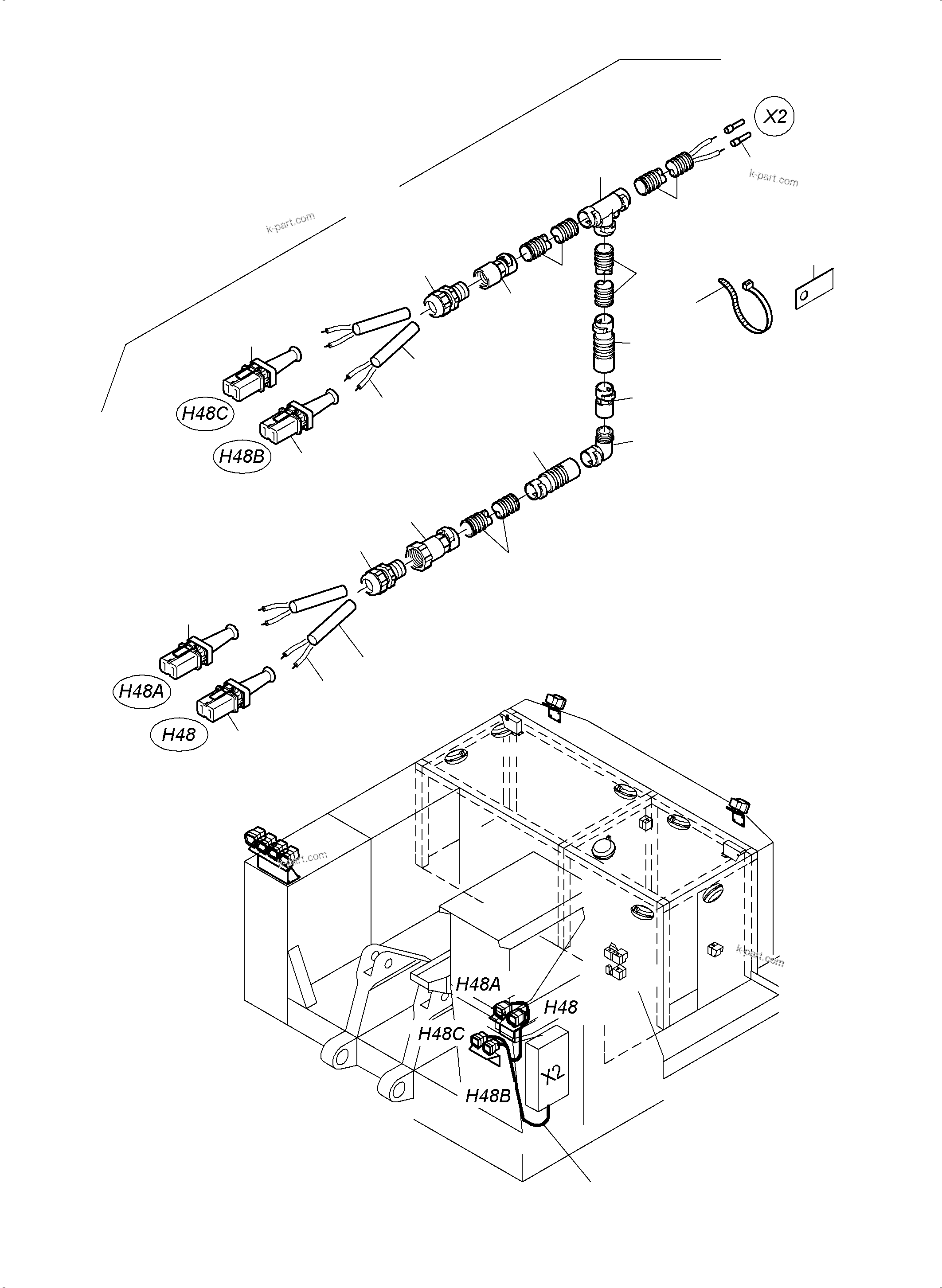 X2

k-part.com

k-part.com

H48C

H48B

H48A

H48

k-part.com

k-part.com

H48A

H48

H48C

X2

H48B