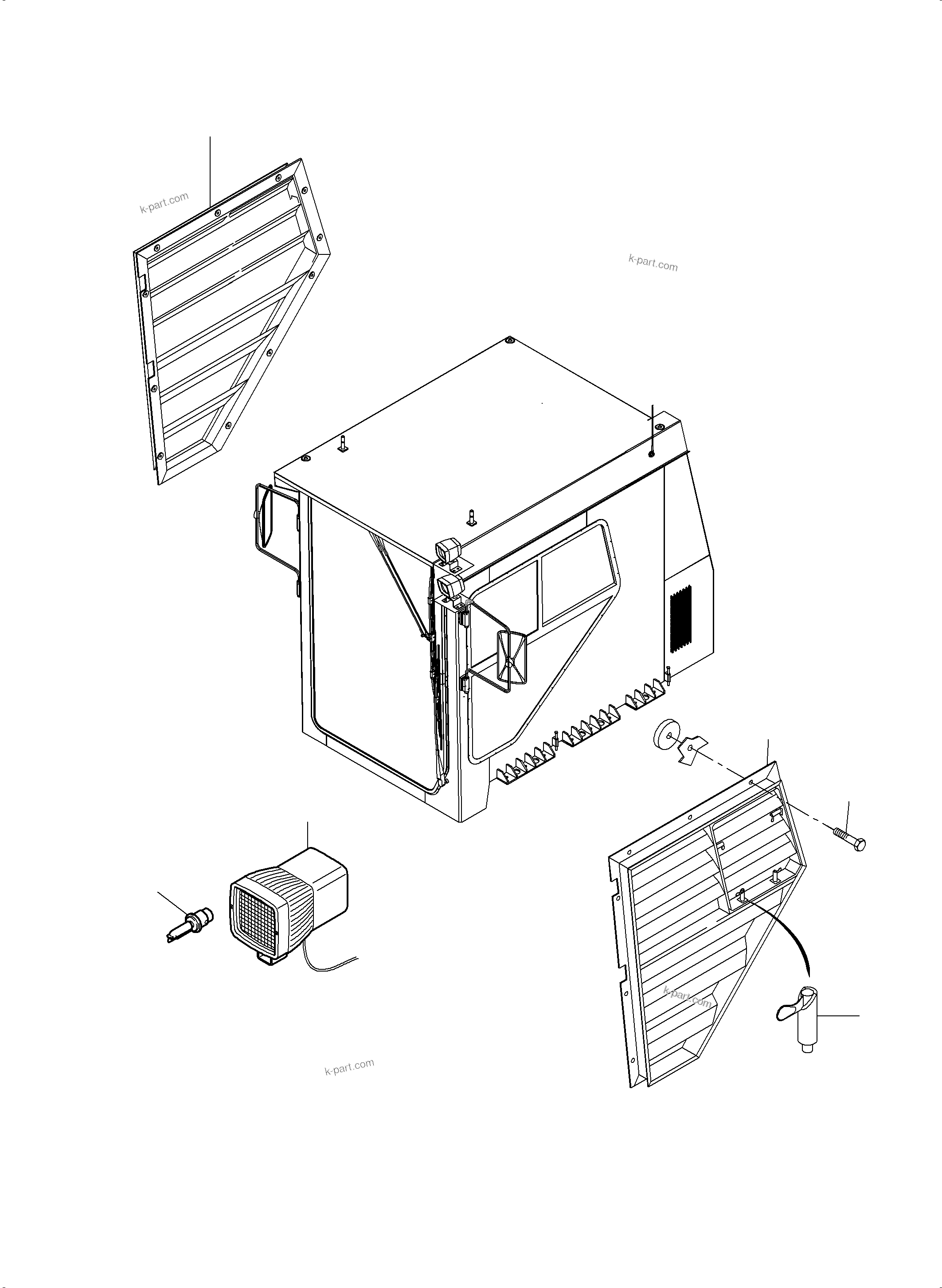 k-part.com

k-part.com

k-part.com

k-part.com