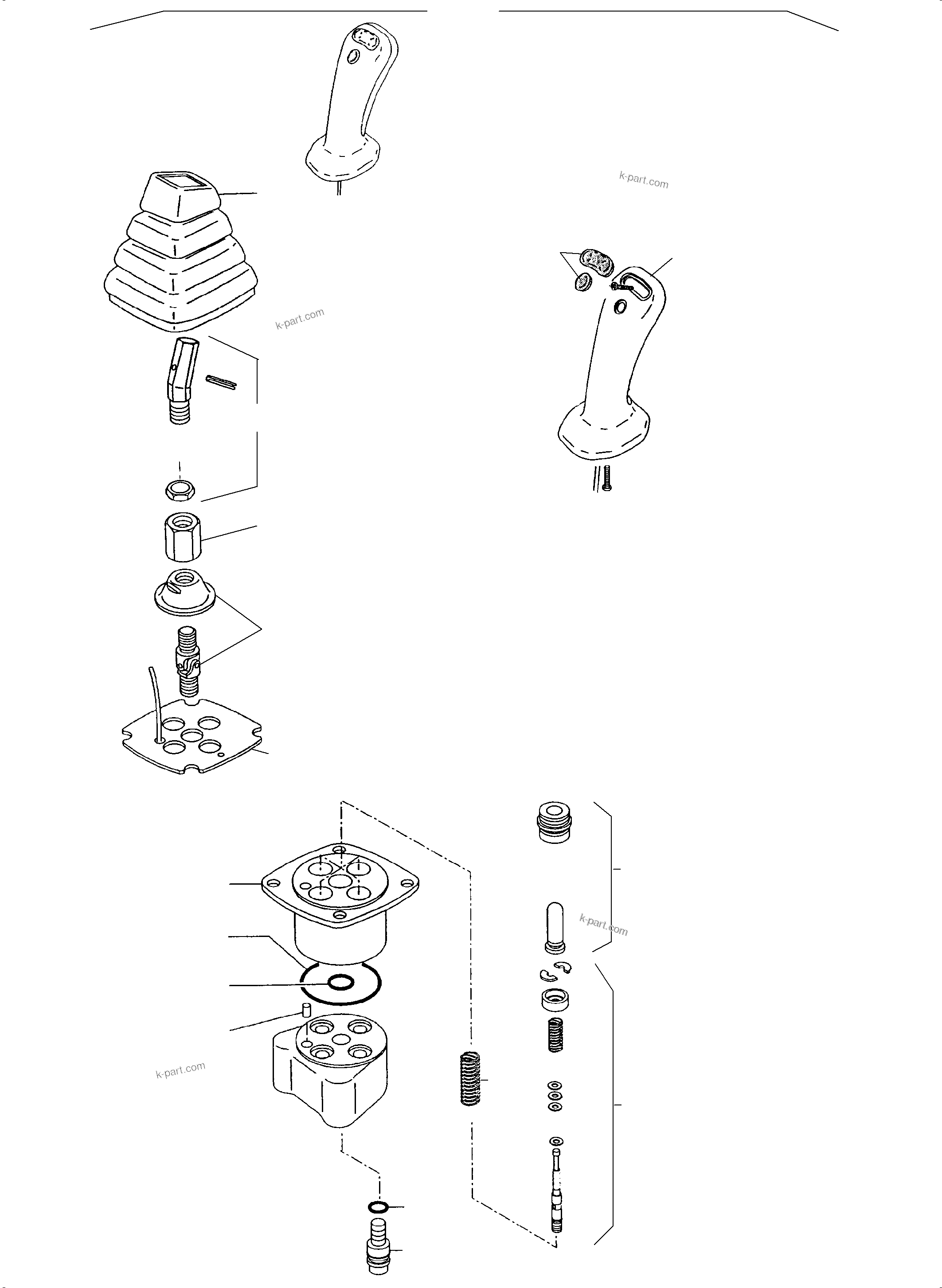 k-part.com

k-part.com

k-part.com

k-part.com