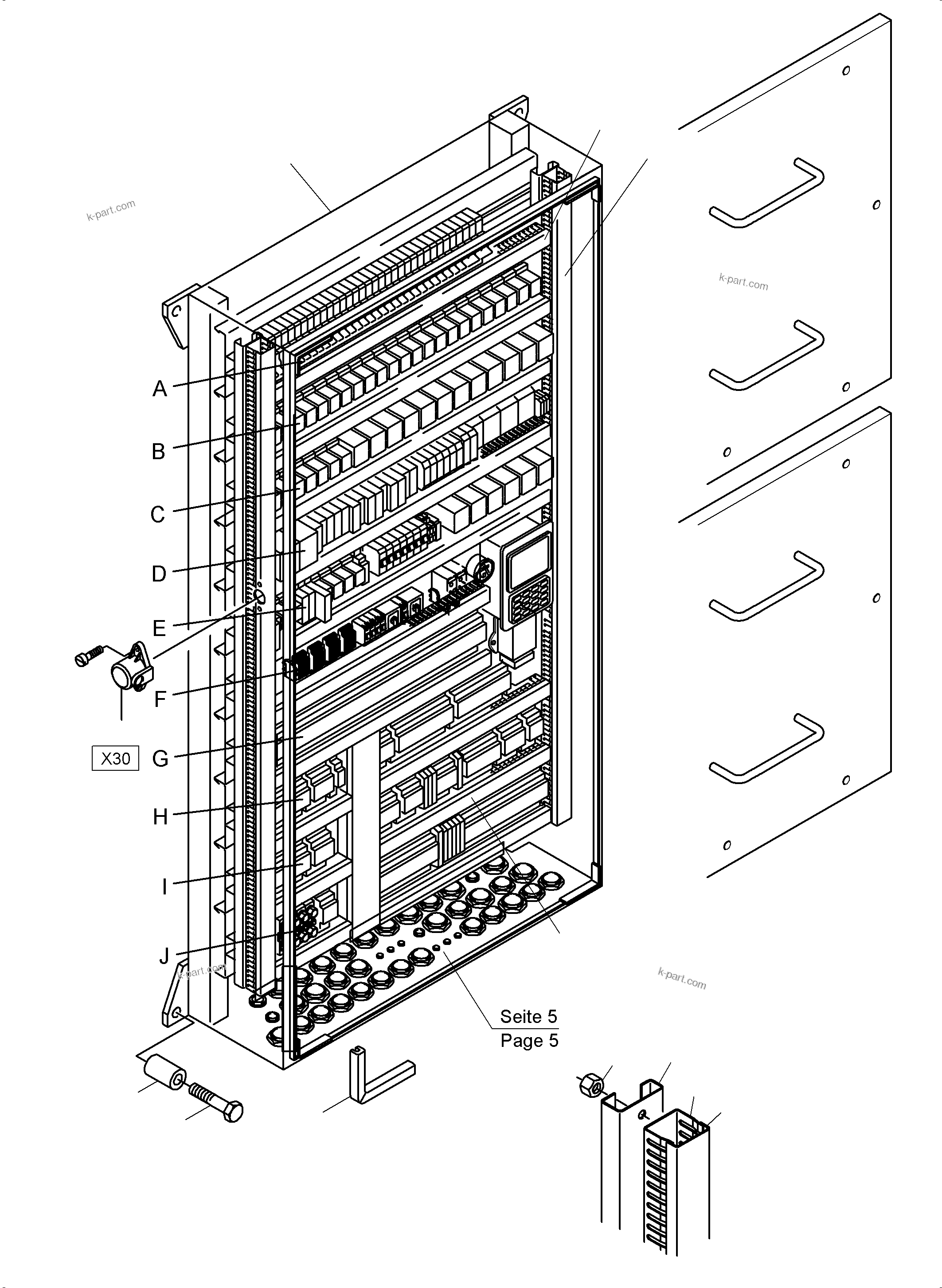 k-part.com

k-part.com

A

B

C

D

E

F

X30

G

H

I

J

k-part.com

k-part.com

Seite 5
Page 5