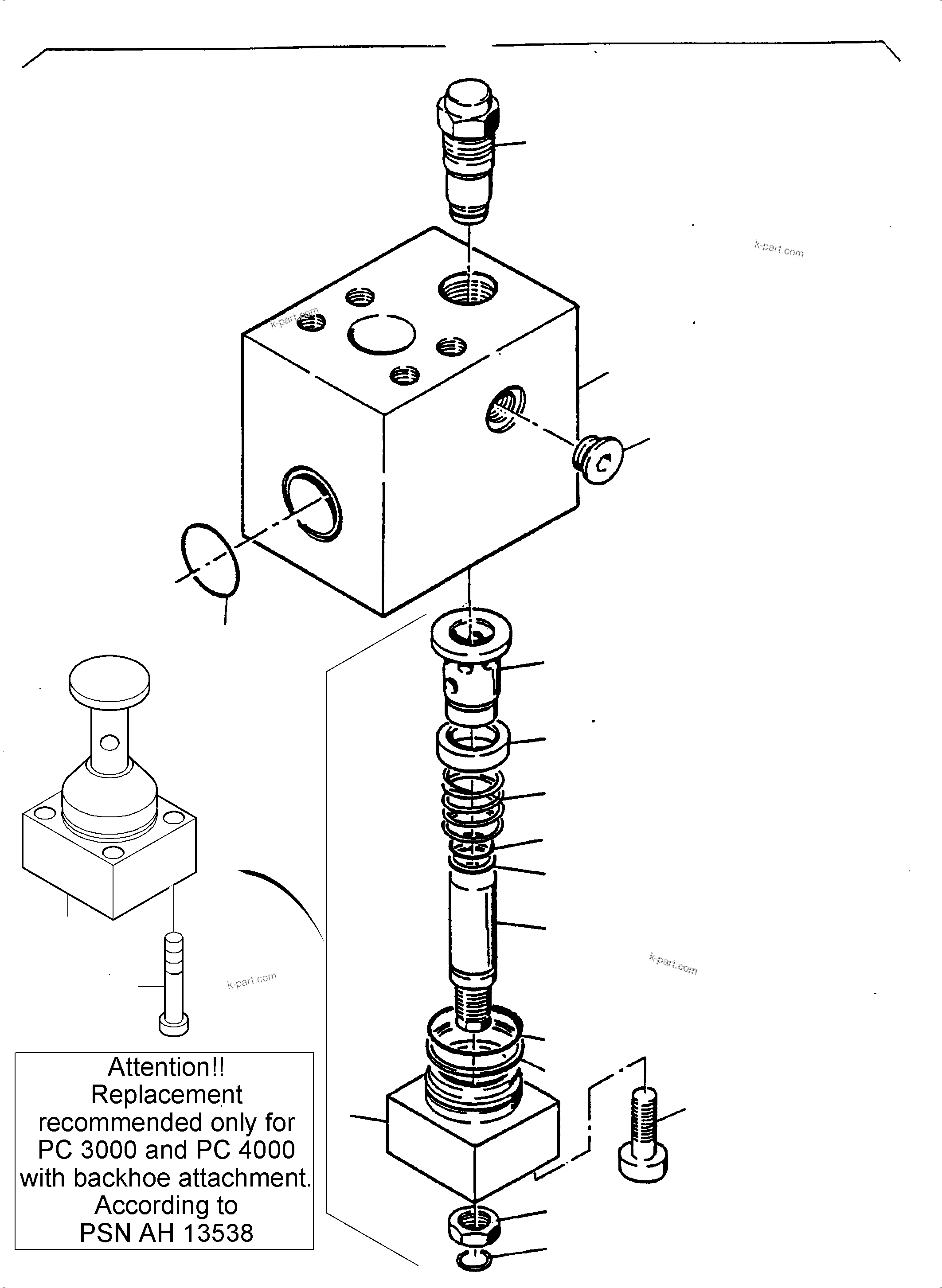 k-part.com

k-part.com

k-part.com

k-part.com

Attention!!
Replacement
recommended only for
PC 3000 and PC 4000
with backhoe attachment.
According to
PSN AH 13538