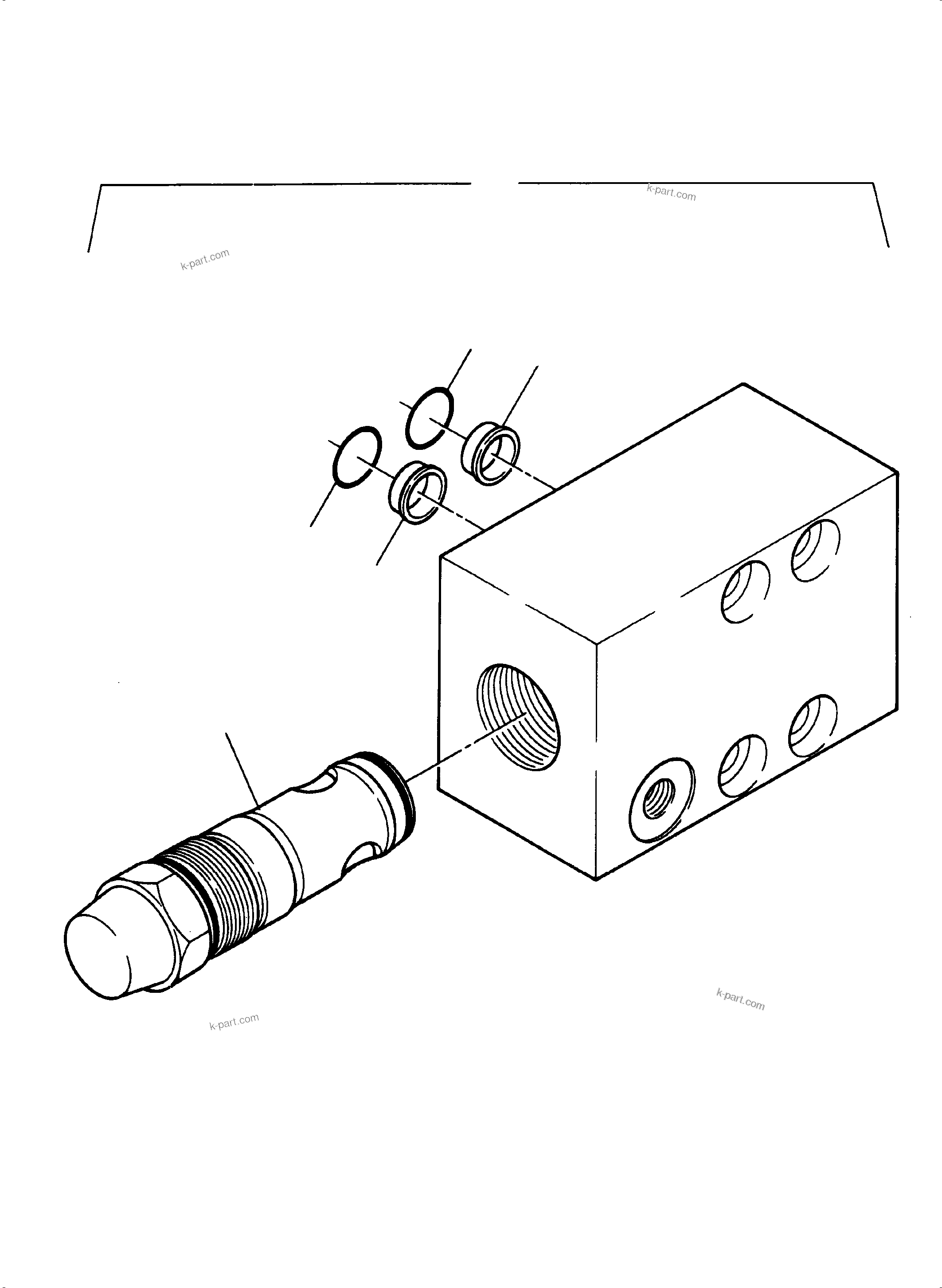 k-part.com

k-part.com

k-part.com

k-part.com