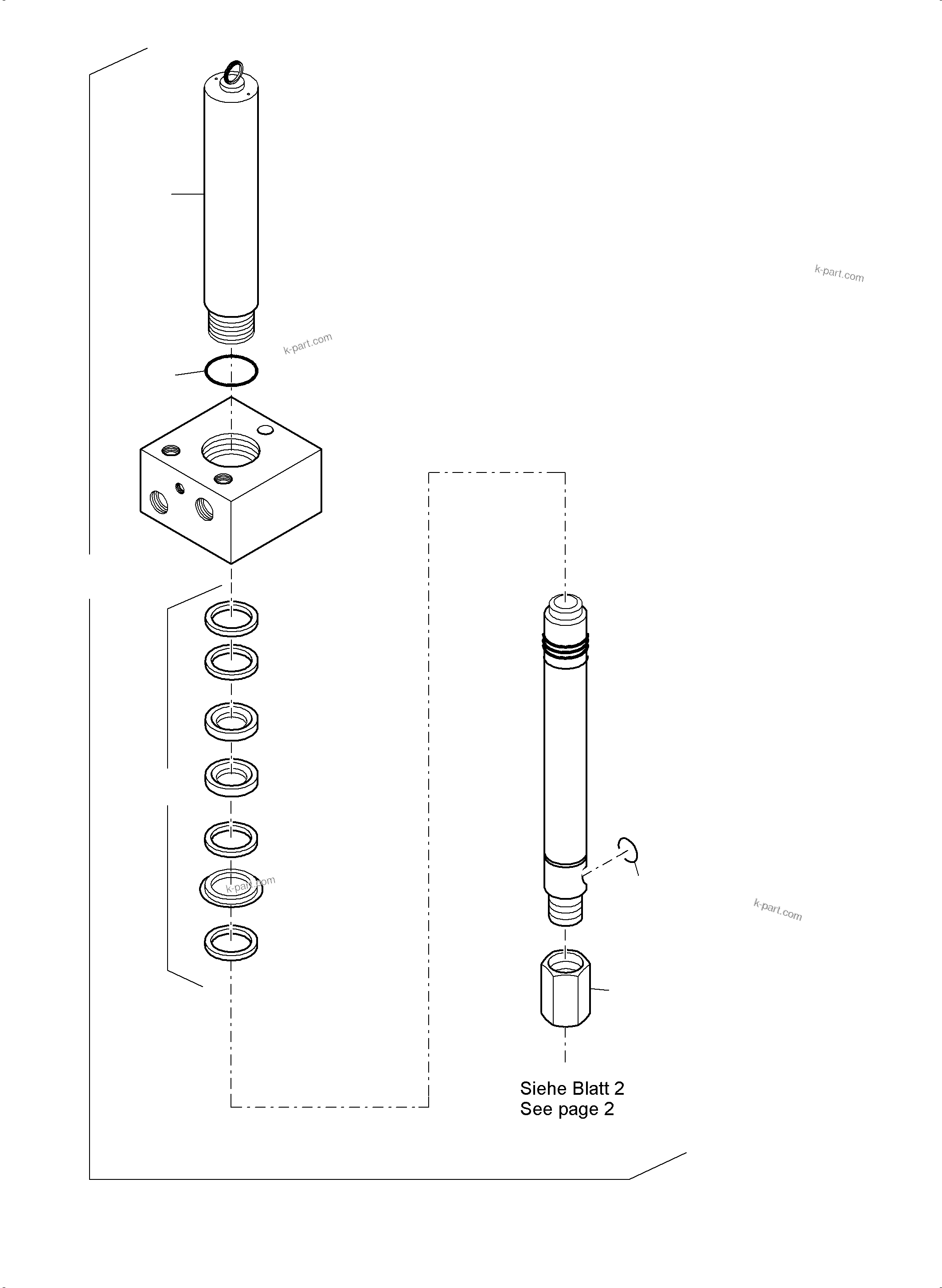 k-part.com

k-part.com

k-part.com

k-part.com

Siehe Blatt 2
See page 2