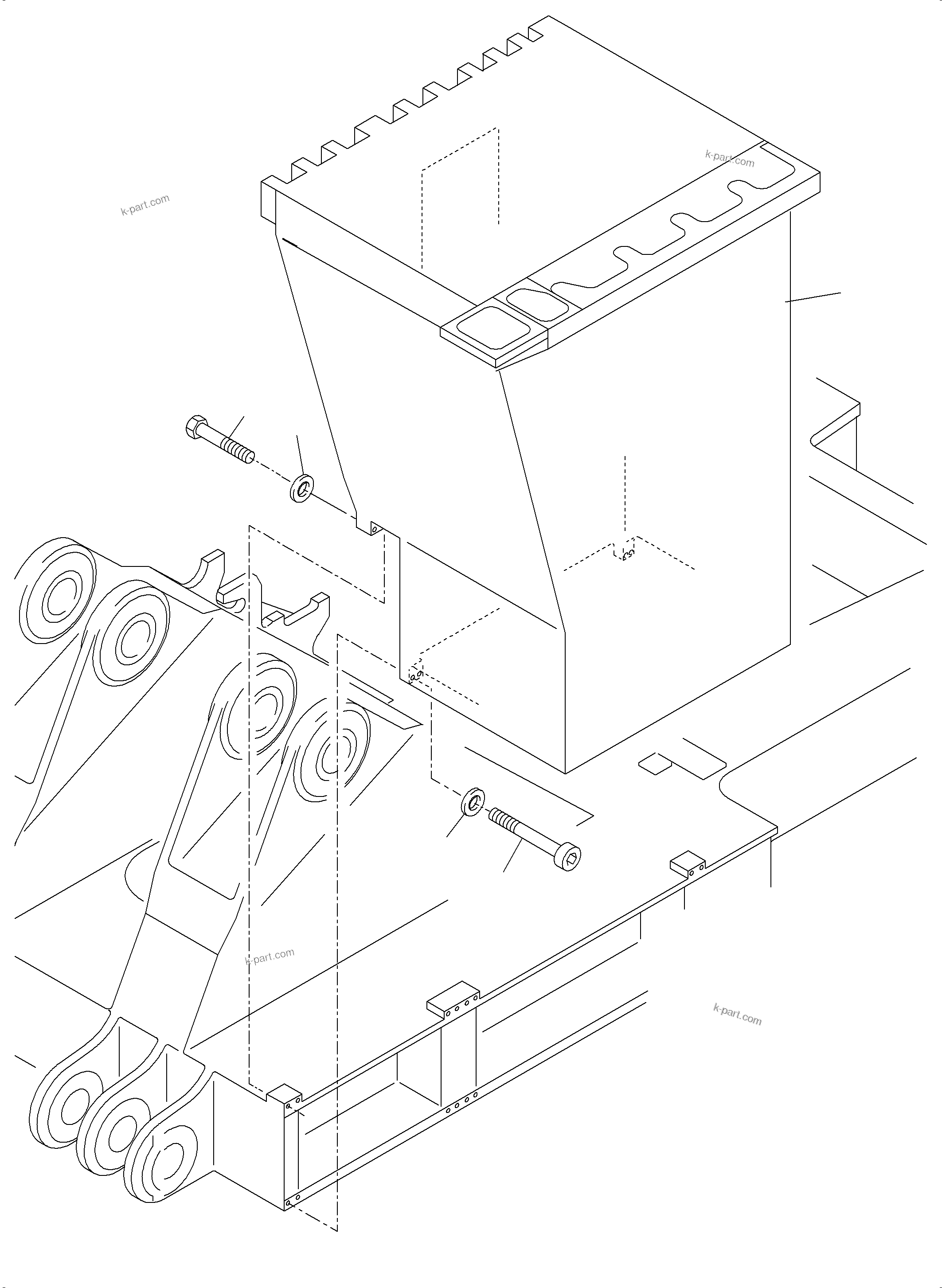 k-part.com

k-part.com

k-part.com

k-part.com