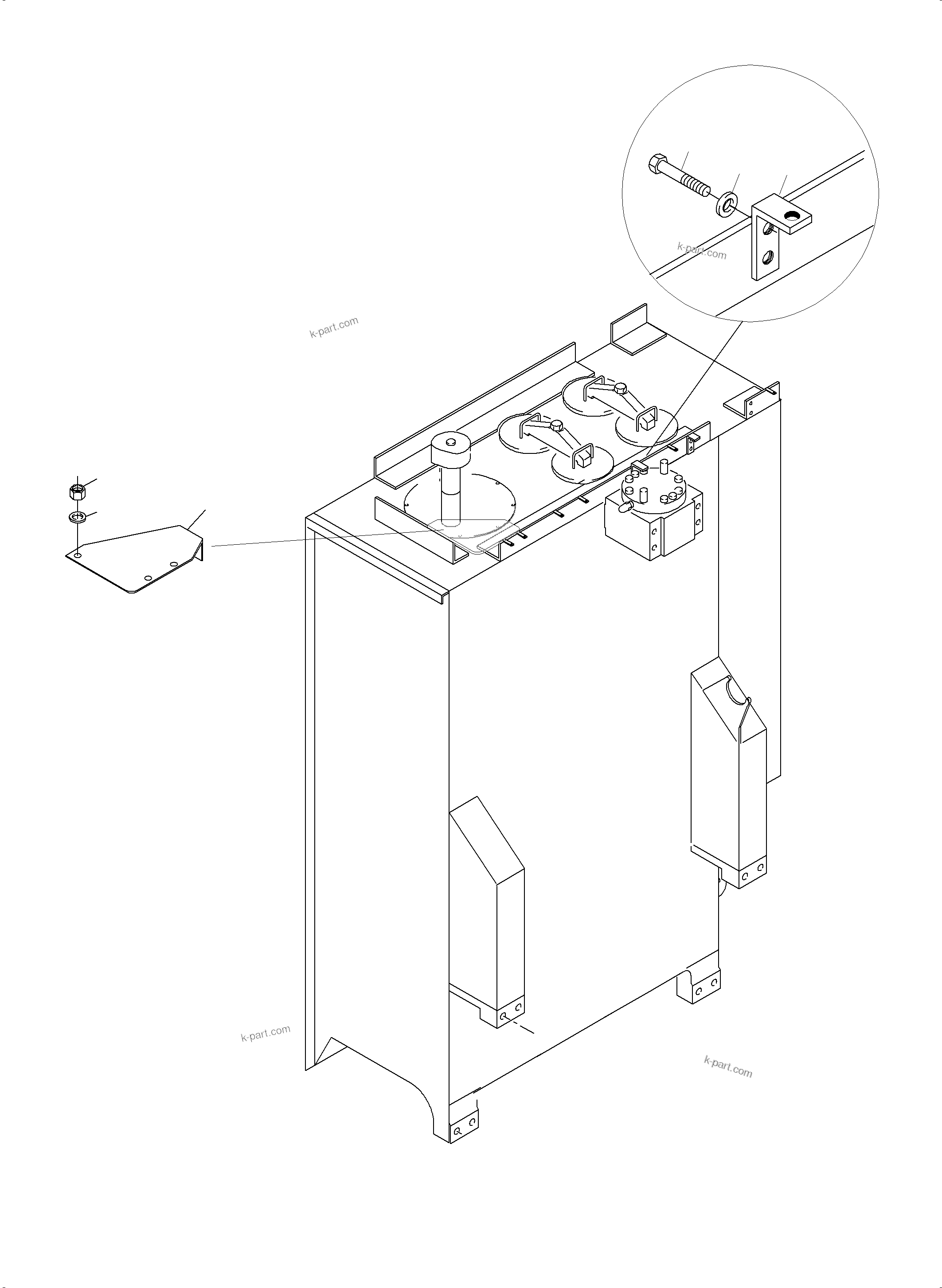 k-part.com

k-part.com

k-part.com

k-part.com