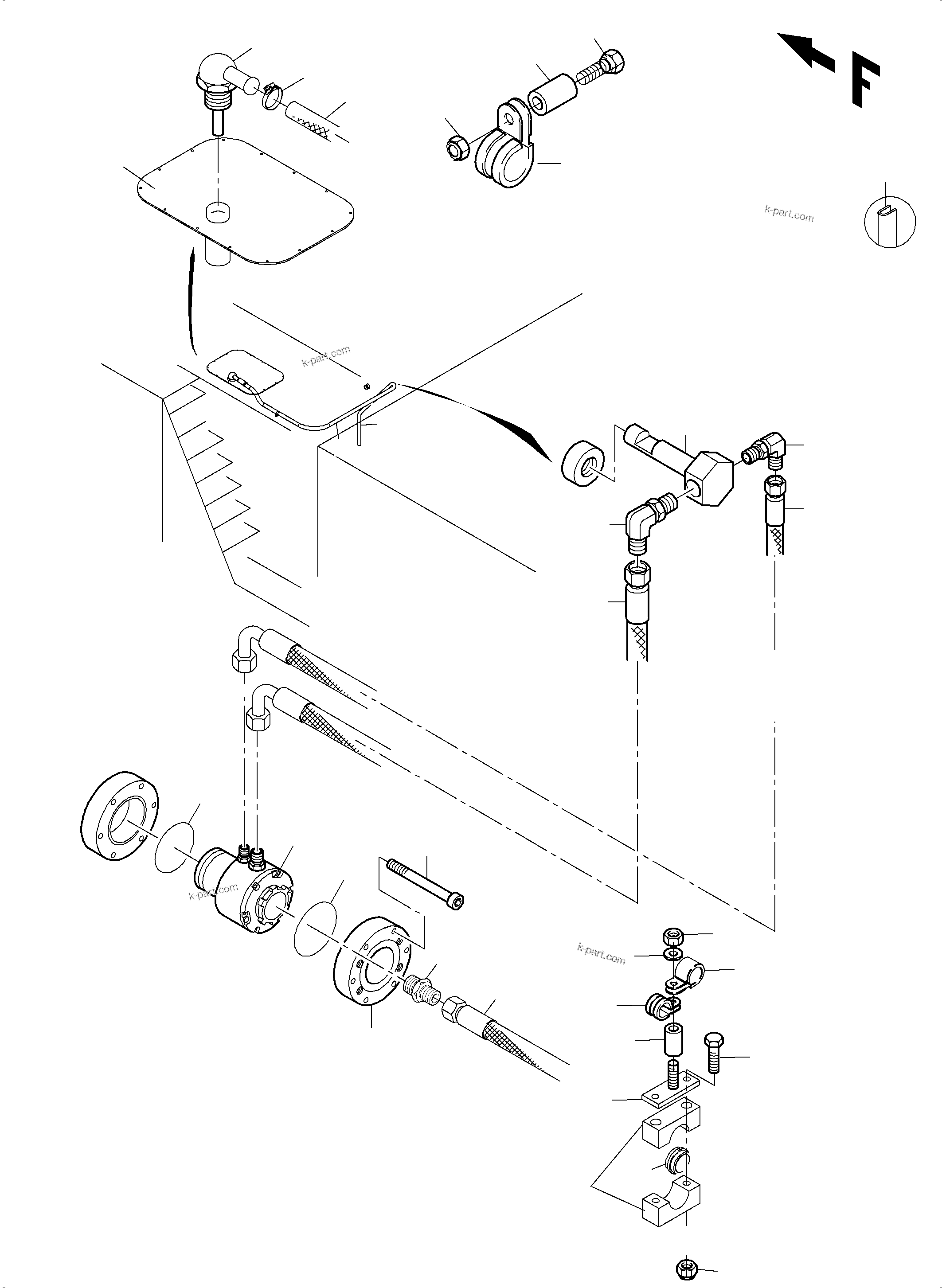 F

k-part.com

k-part.com

k-part.com

k-part.com