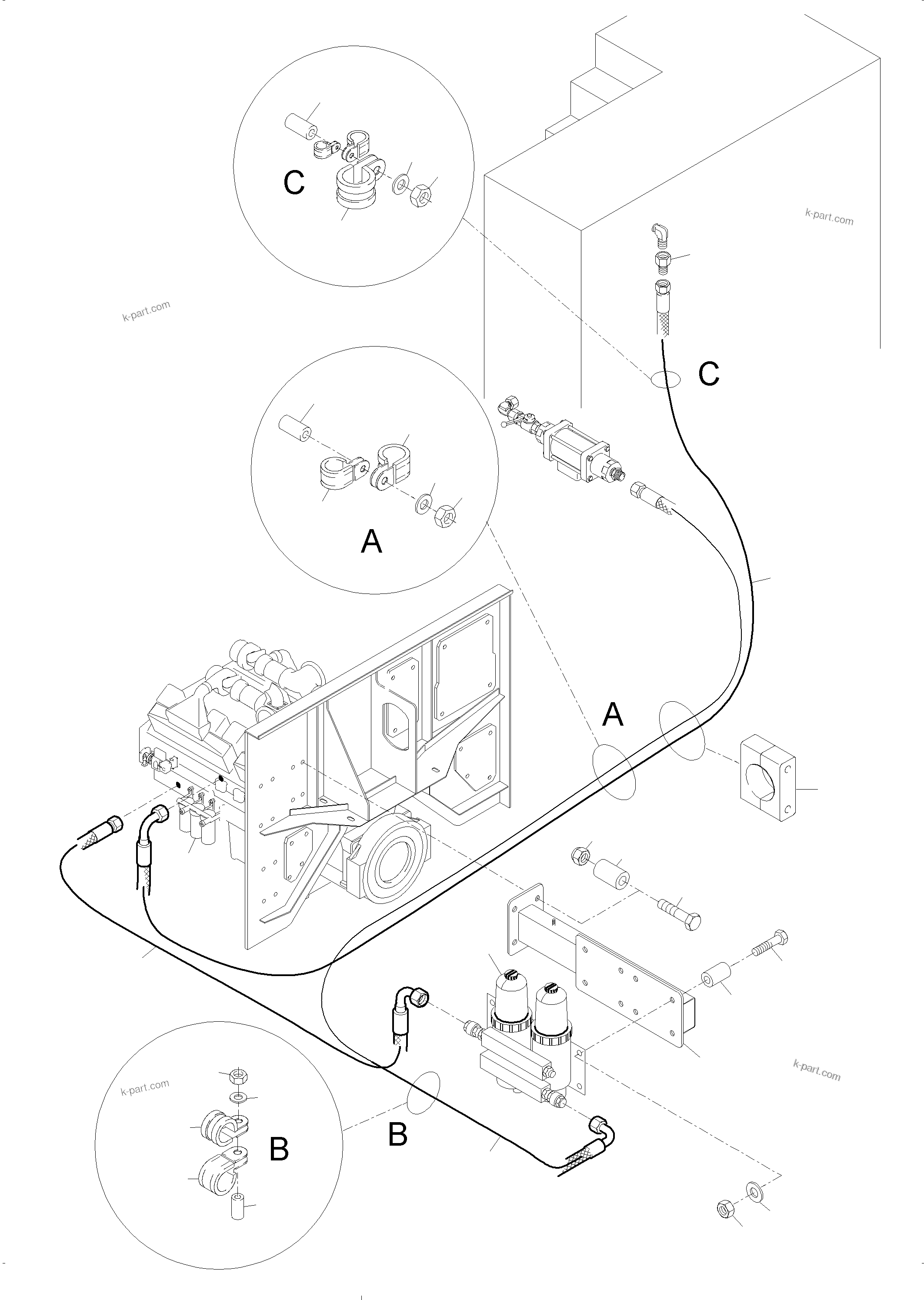 C

k-part.com

k-part.com

C

A

A

k-part.com

k-part.com

B

B