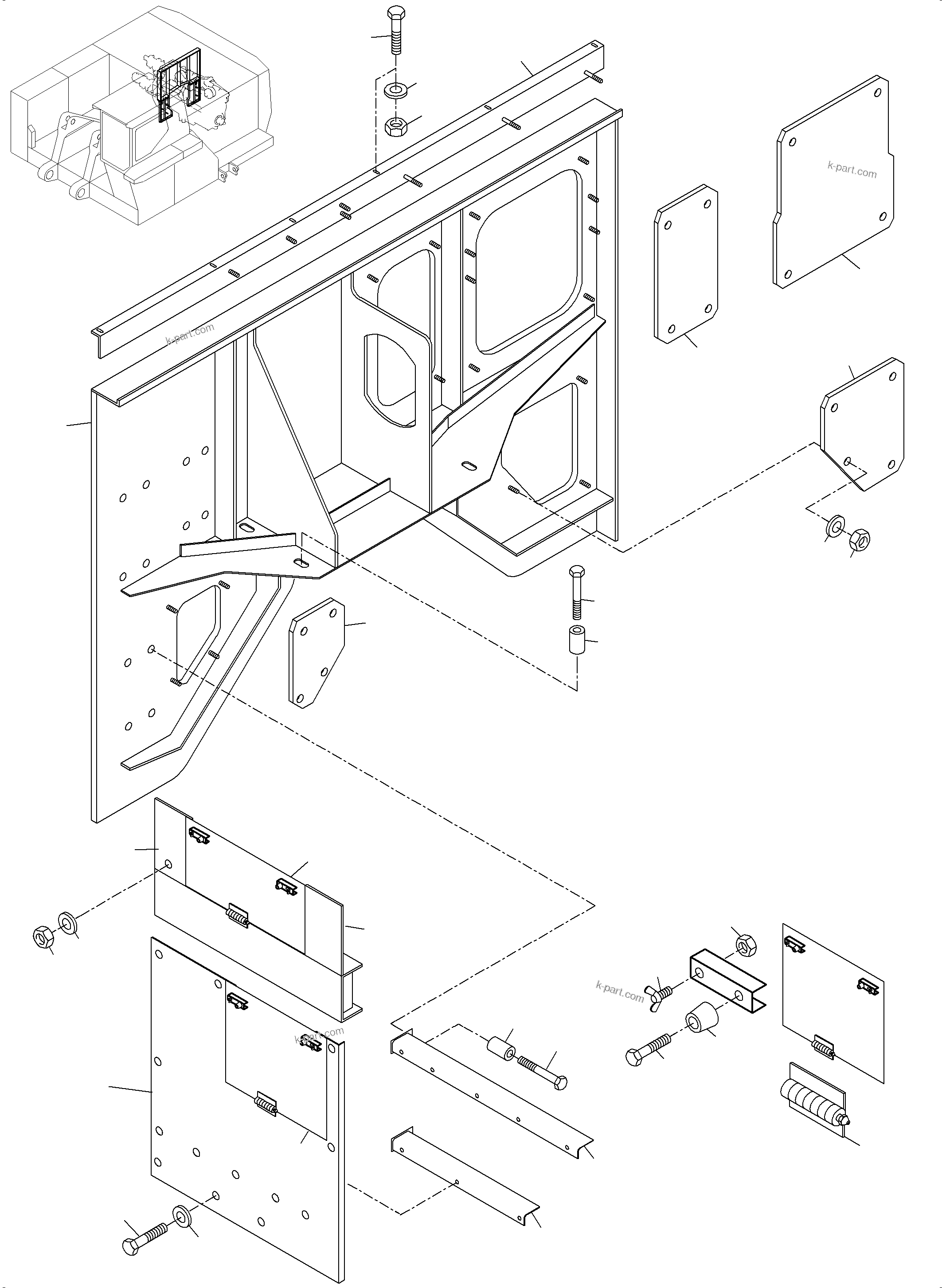 k-part.com

k-part.com

k-part.com

k-part.com