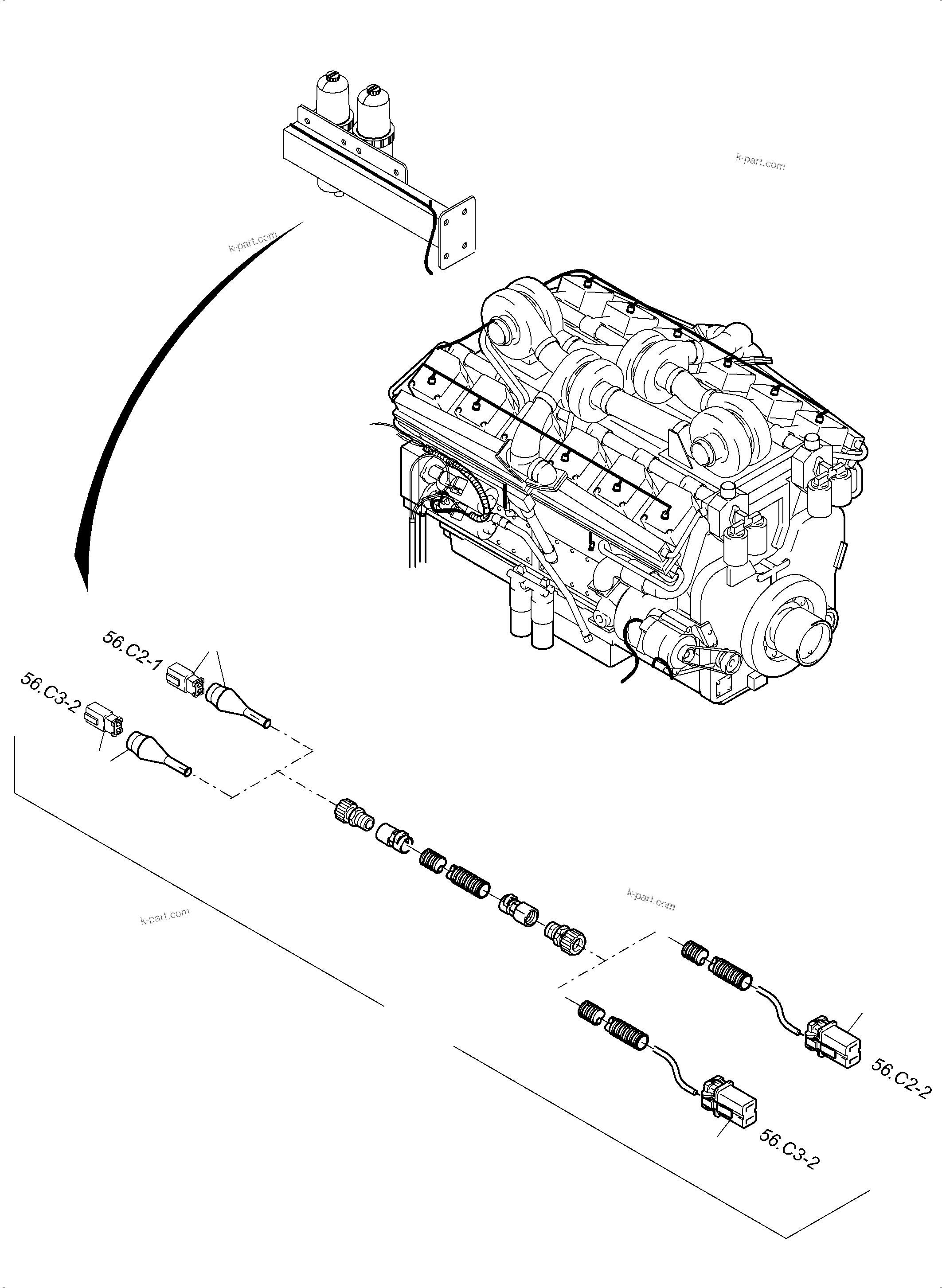 k-part.com

k-part.com

56.C2-1

56.C3-2

k-part.com

k-part.com

56.C2-2

56.C3-2