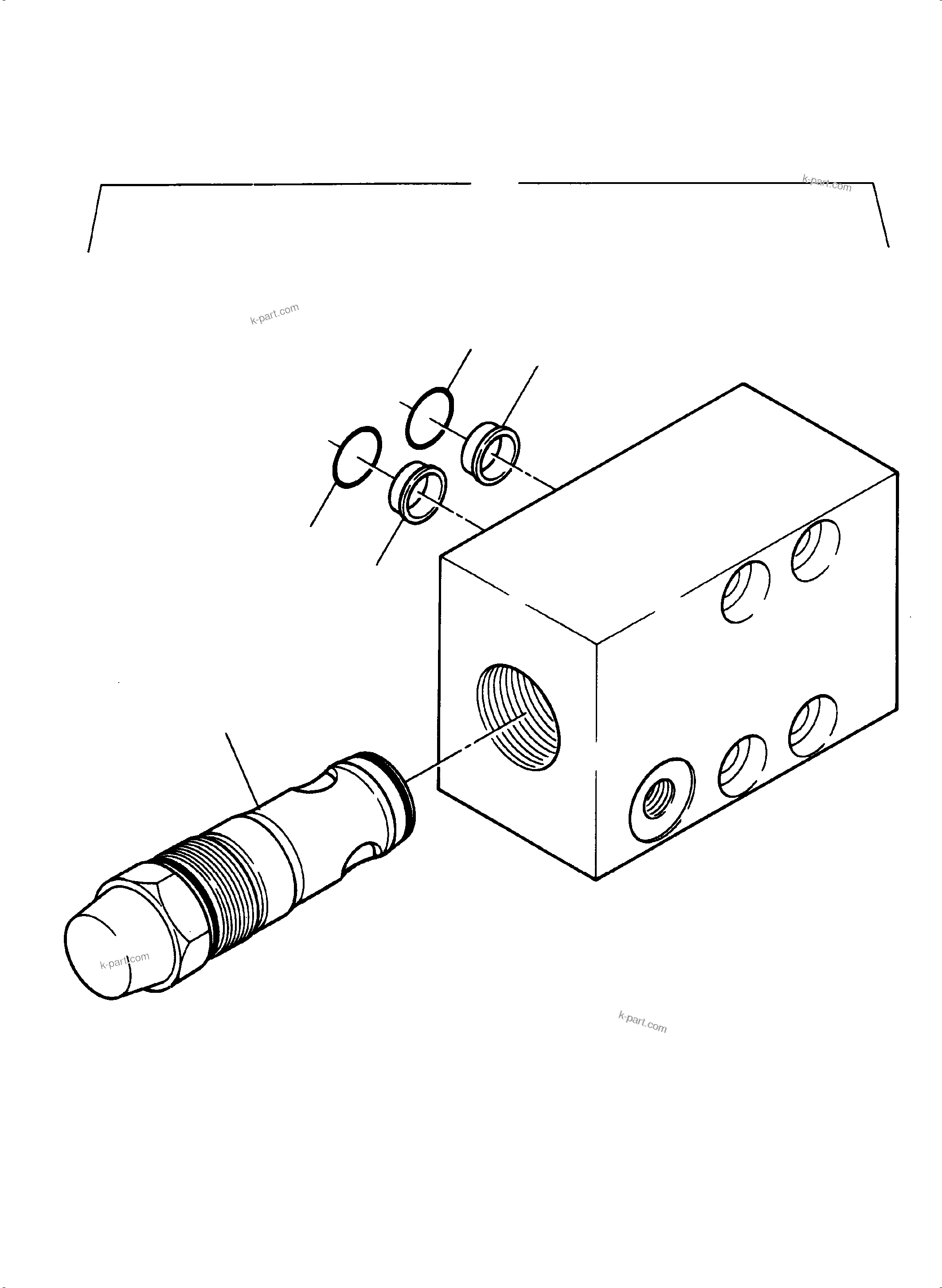 k-part.com

k-part.com

k-part.com

k-part.com