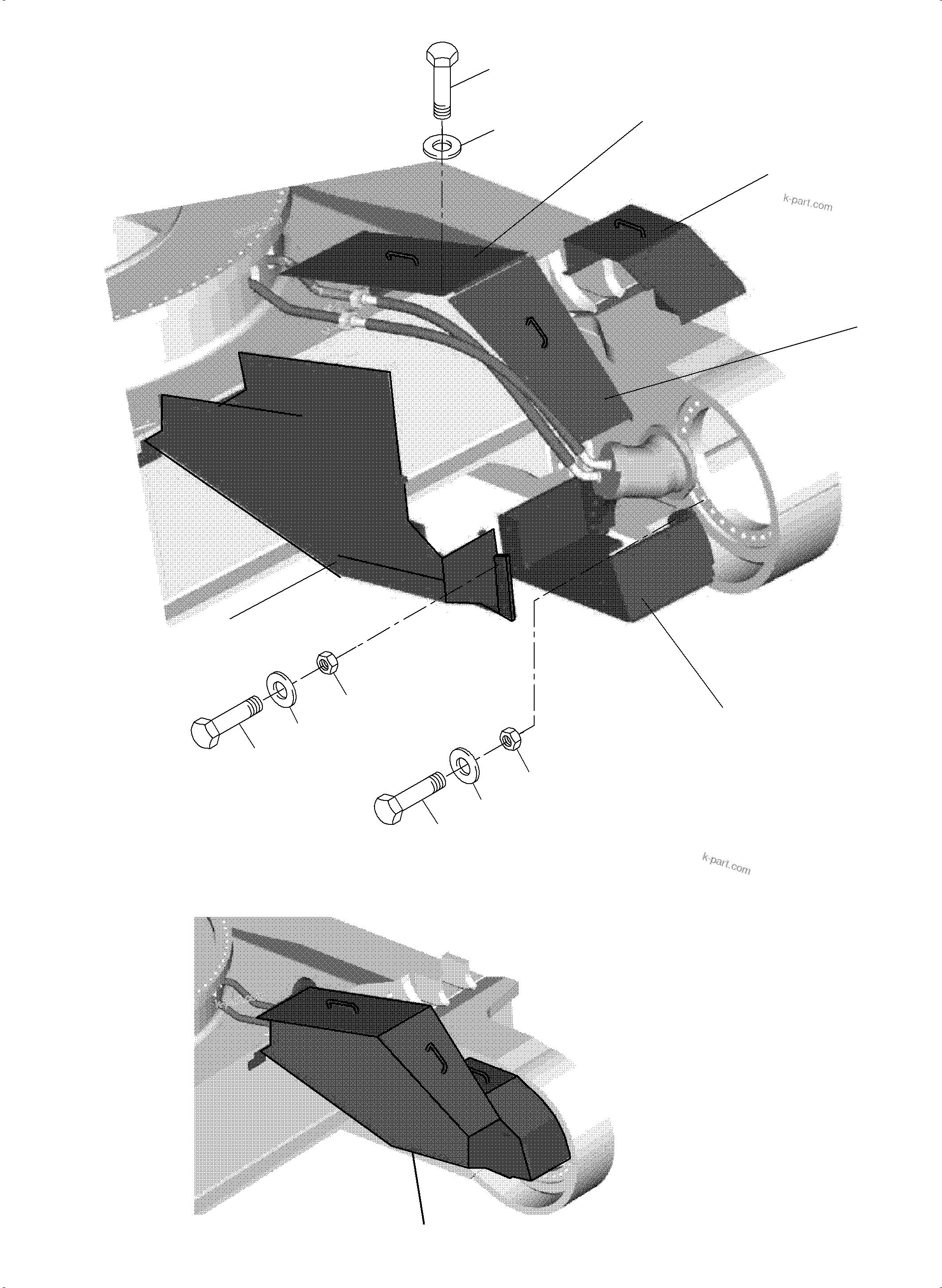 k-part.com

k-part.com