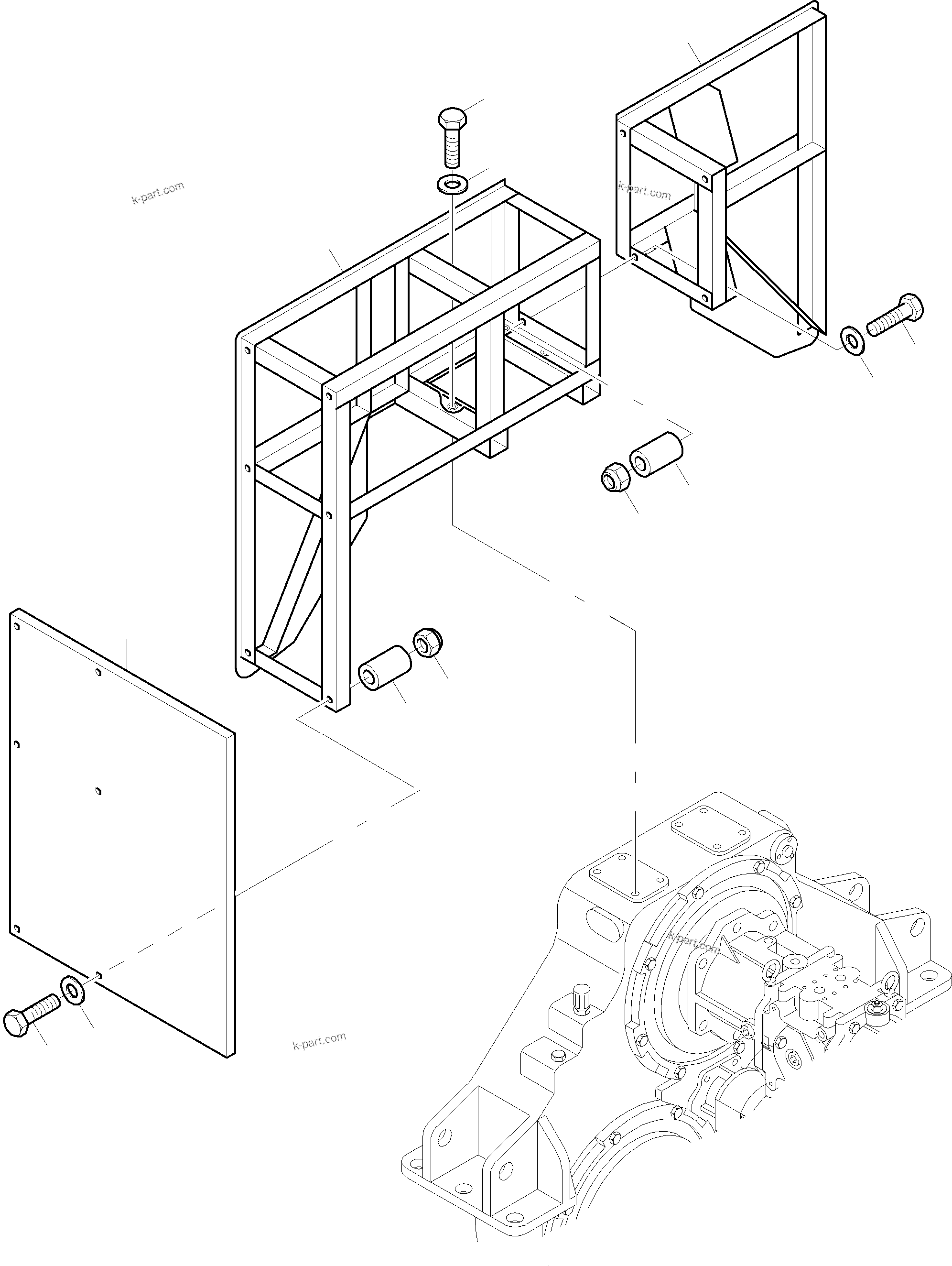 k-part.com

k-part.com

k-part.com

k-part.com