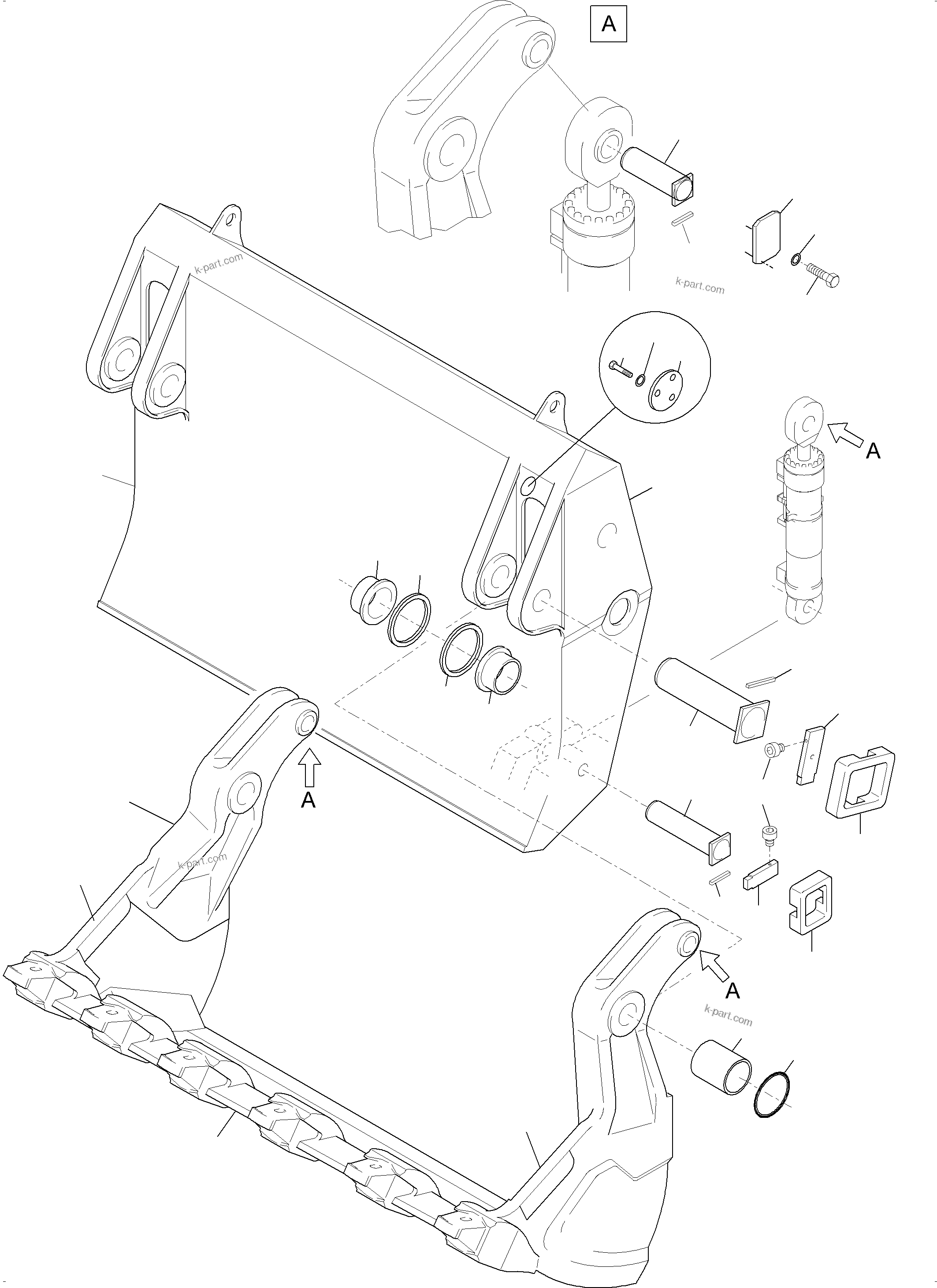 A

k-part.com

k-part.com

A

A

k-part.com

A

k-part.com