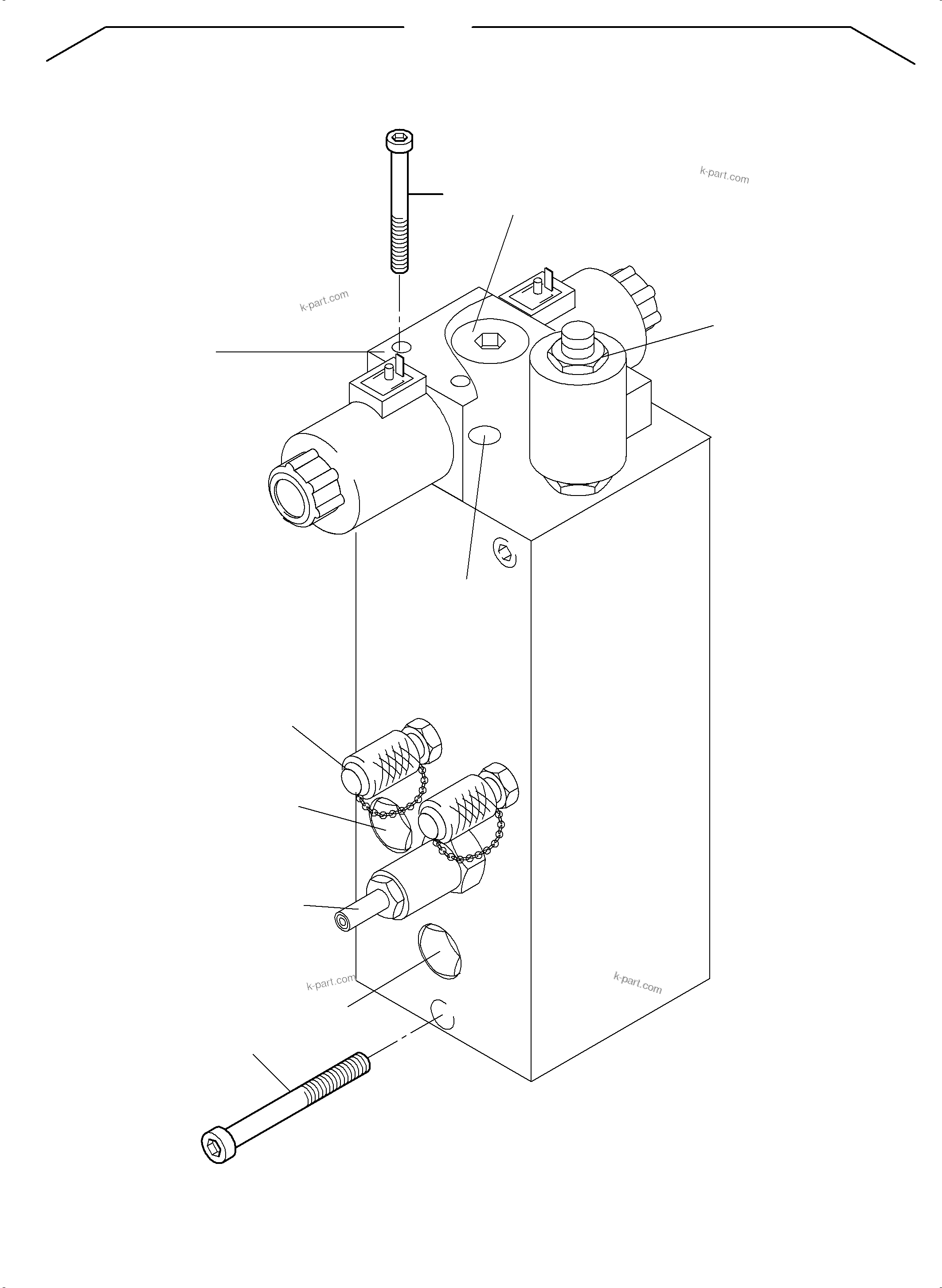 k-part.com

k-part.com

k-part.com

k-part.com