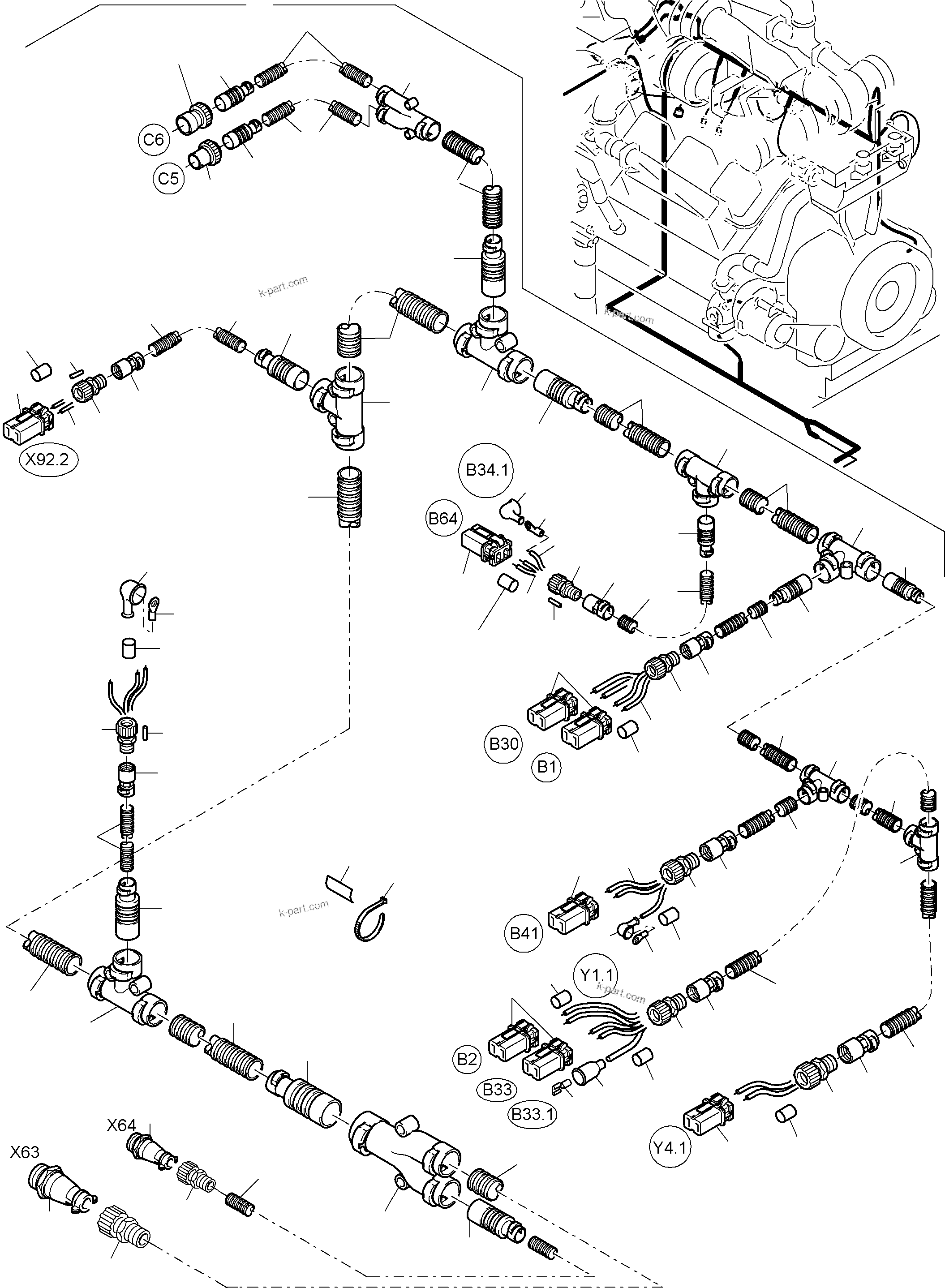 C6
C5
k-part.com
k-part.com
X92.2
B34.1
B64
B30
B1
k-part.com
B41
Y1.1
k-part.com
B2
B33
B33.1
Y4.1
X64
X63