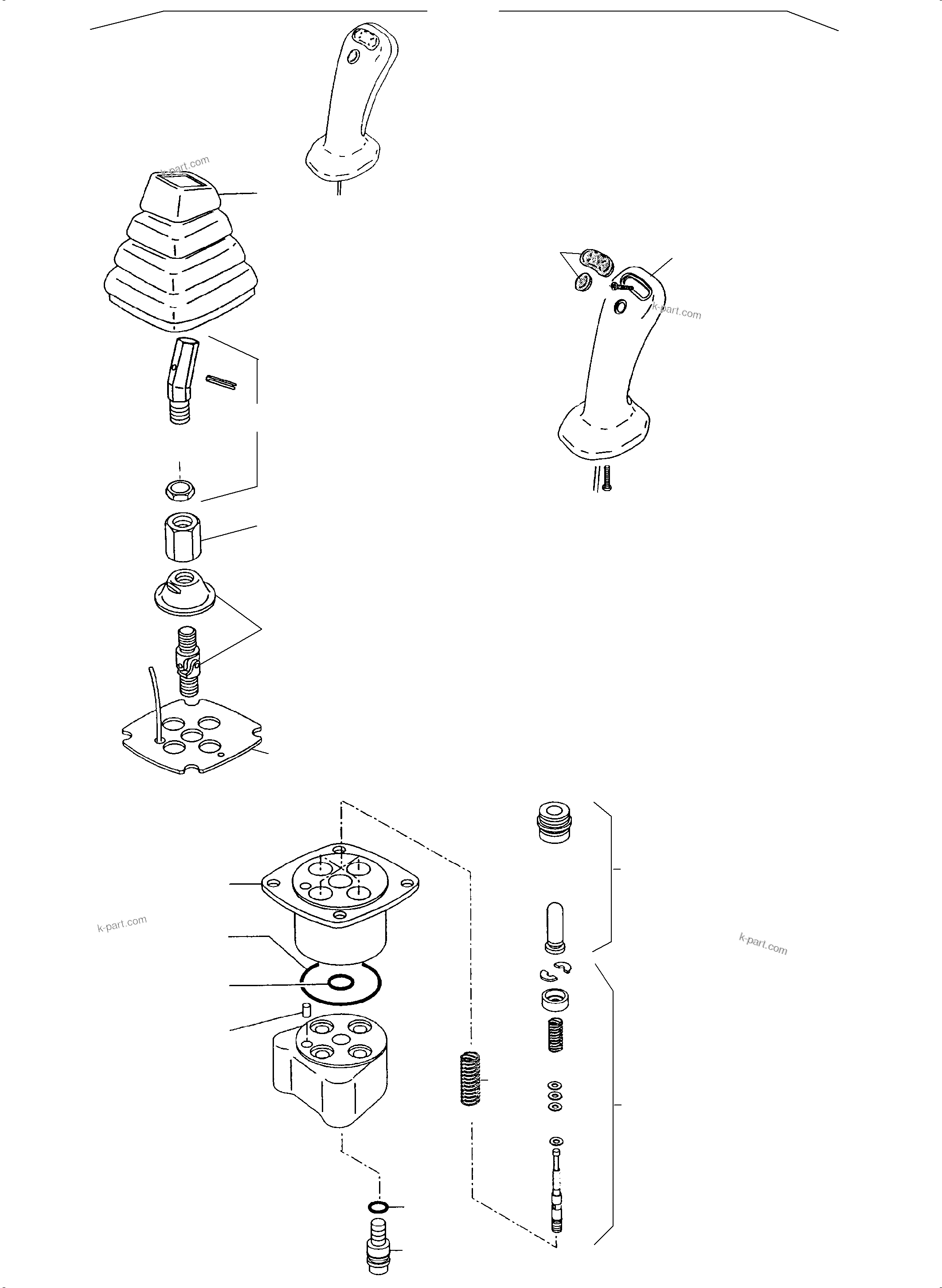 k-part.com

k-part.com

k-part.com

k-part.com