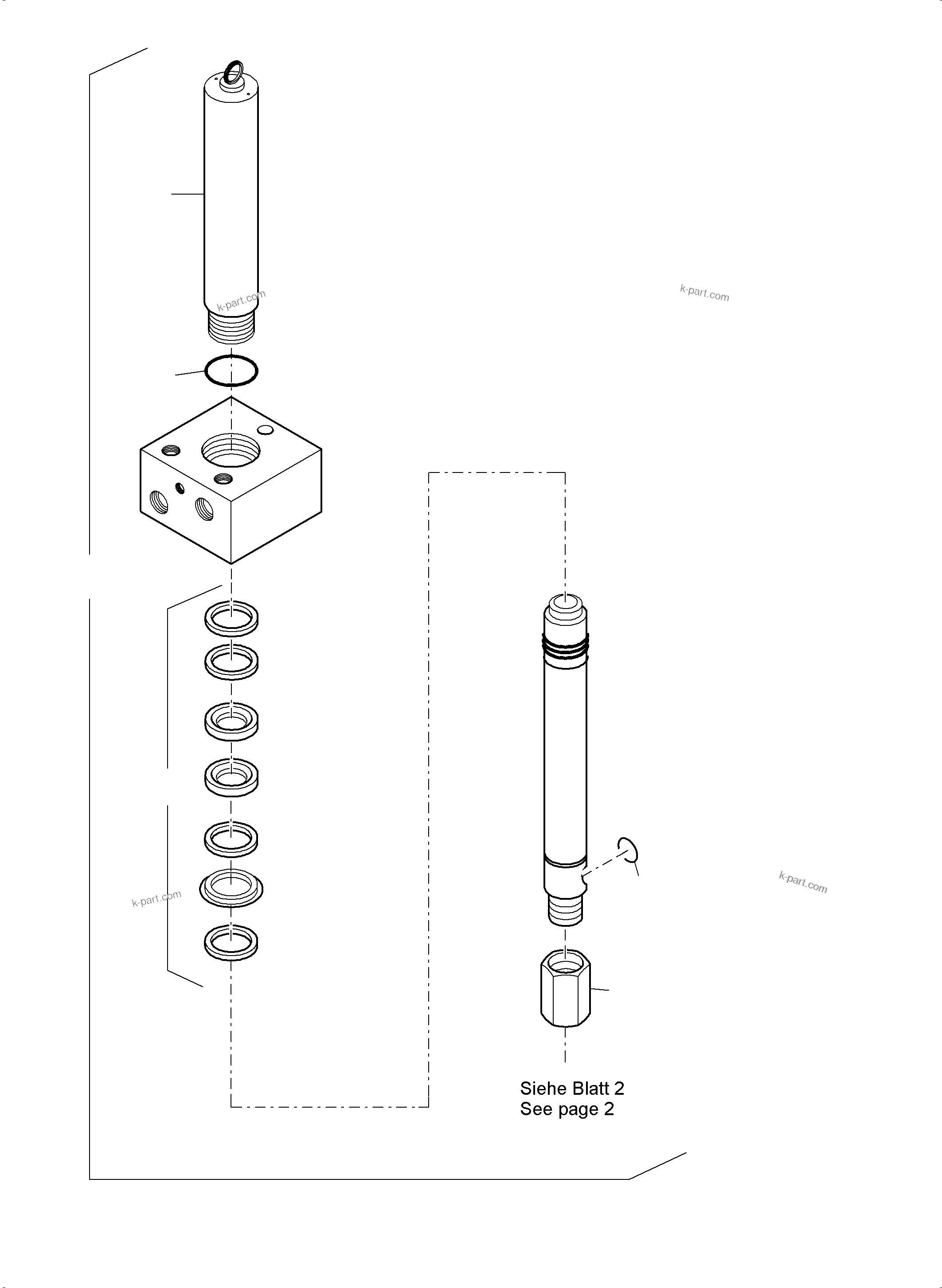 k-part.com

k-part.com

k-part.com

k-part.com

Siehe Blatt 2
See page 2