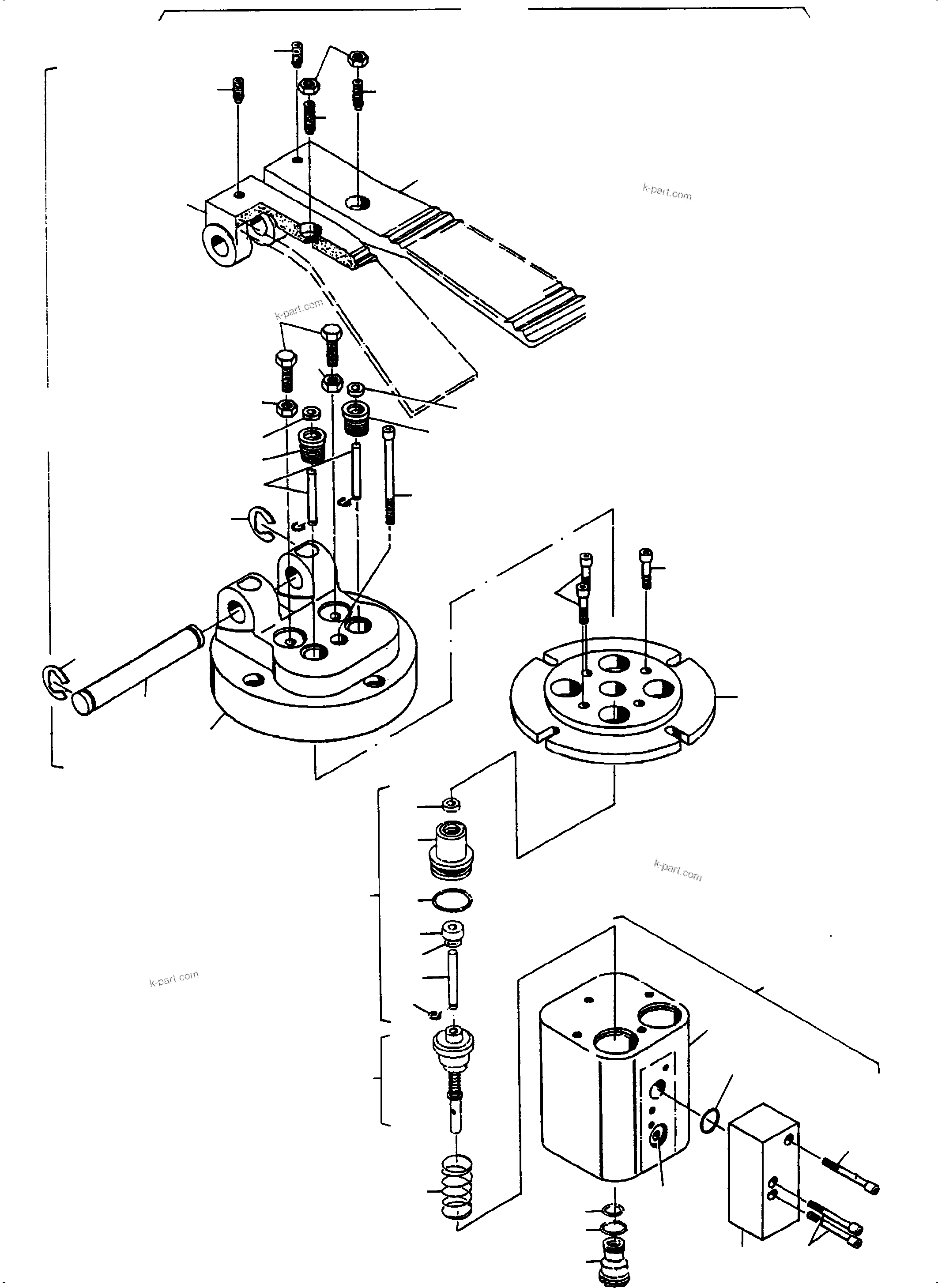 k-part.com

k-part.com

k-part.com

k-part.com