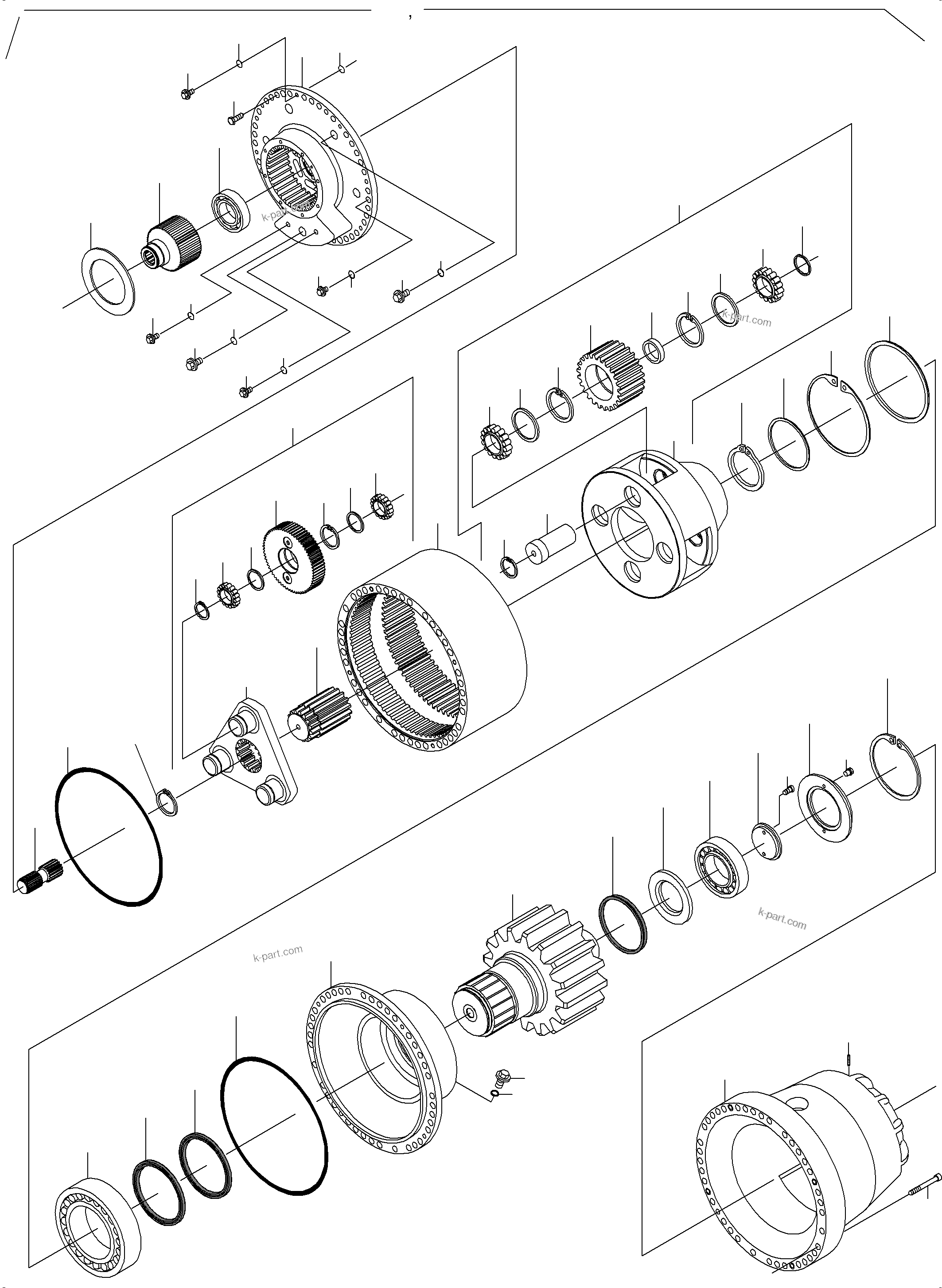 k-part.com

k-part.com

k-part.com

k-part.com